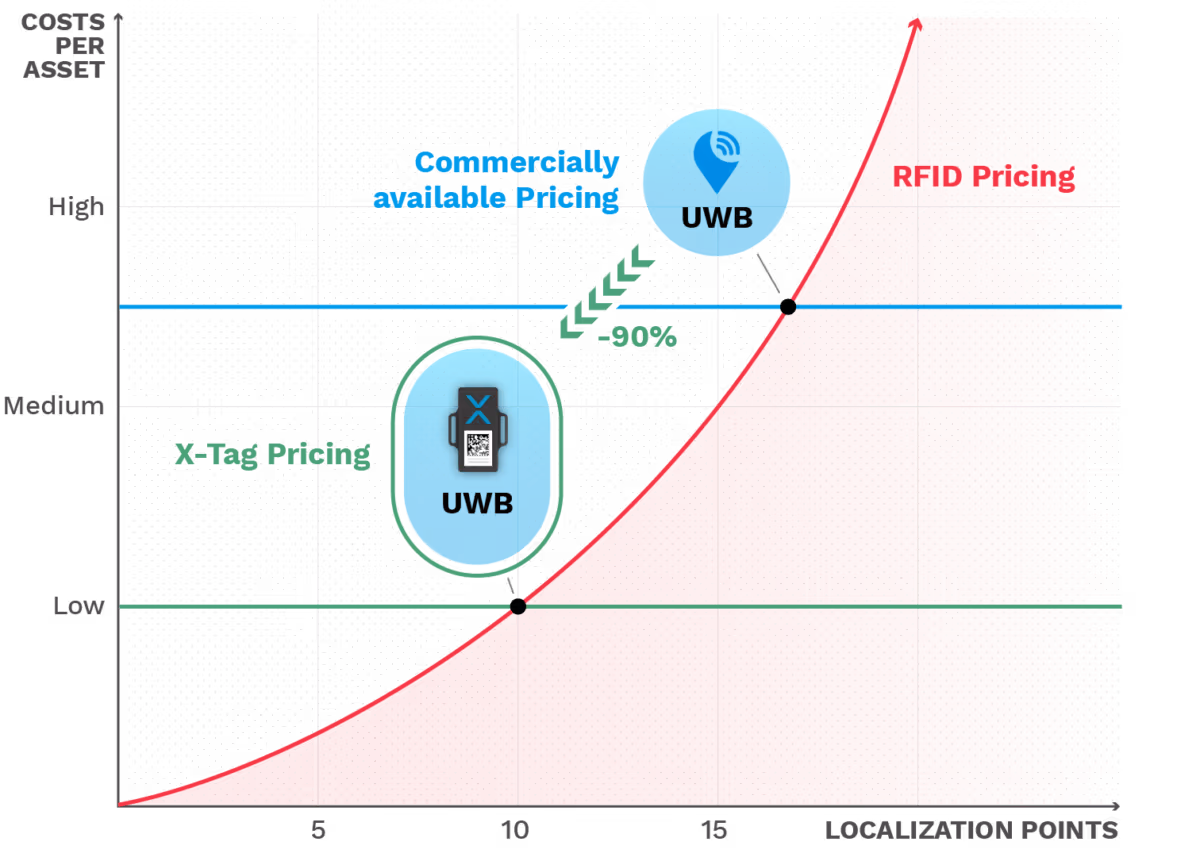 COSTS PER ASSET

High

Medium

Low

Commercially available Pricing

UWB

RFID Pricing

-90%

X-Tag Pricing

UWB

5

10

15

LOCALIZATION POINTS