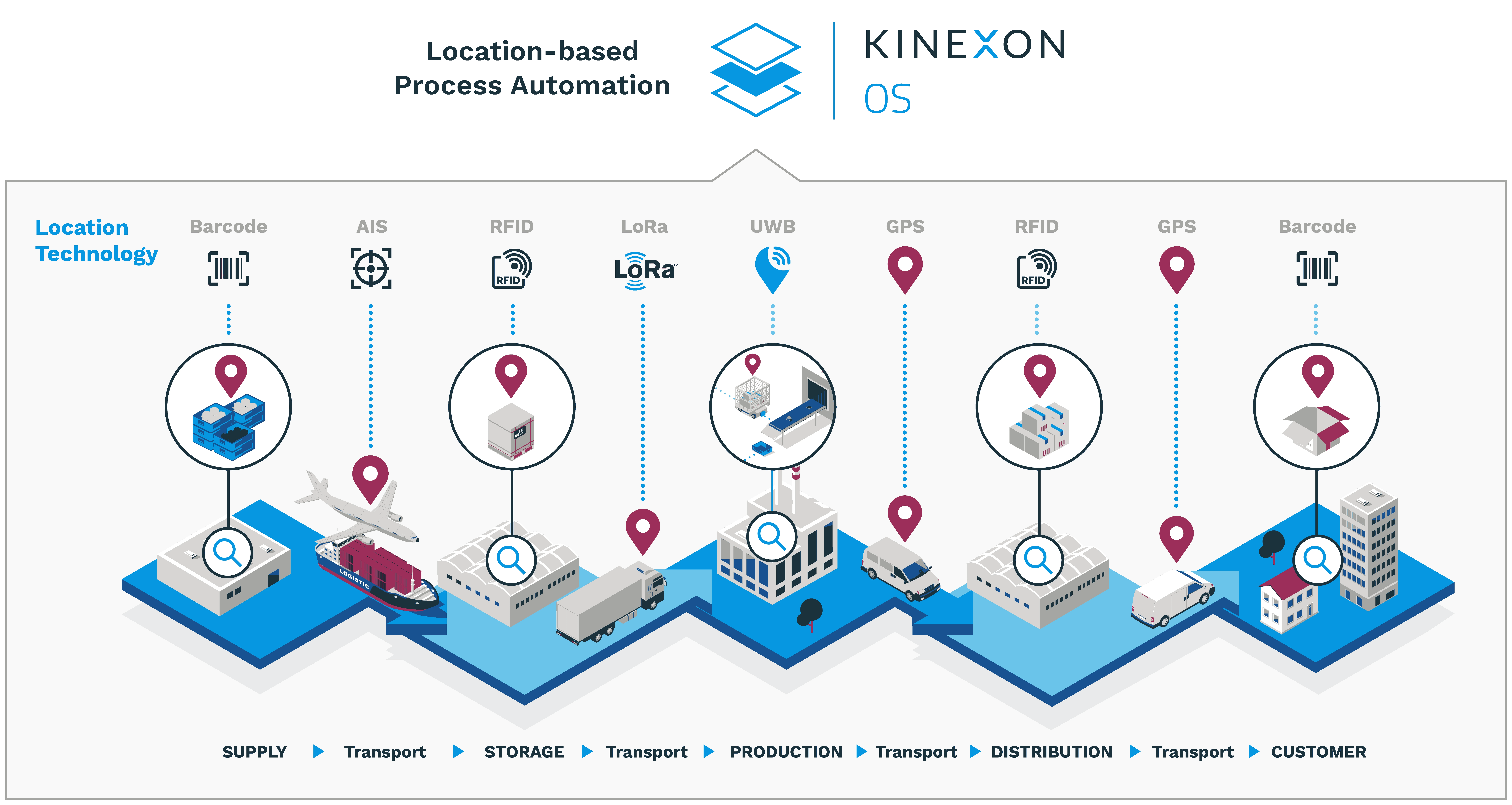 Location-based
Process Automation

KINEXON
OS

Location Technology

Barcode

AIS

RFID

RFID

LoRa

LoRa

UWB

GPS

RFID

RFID

GPS

Barcode

LOGISTIC

SUPPLY ▶ Transport ▶ STORAGE ▶ Transport ▶ PRODUCTION ▶ Transport ▶ DISTRIBUTION ▶ Transport ▶ CUSTOMER