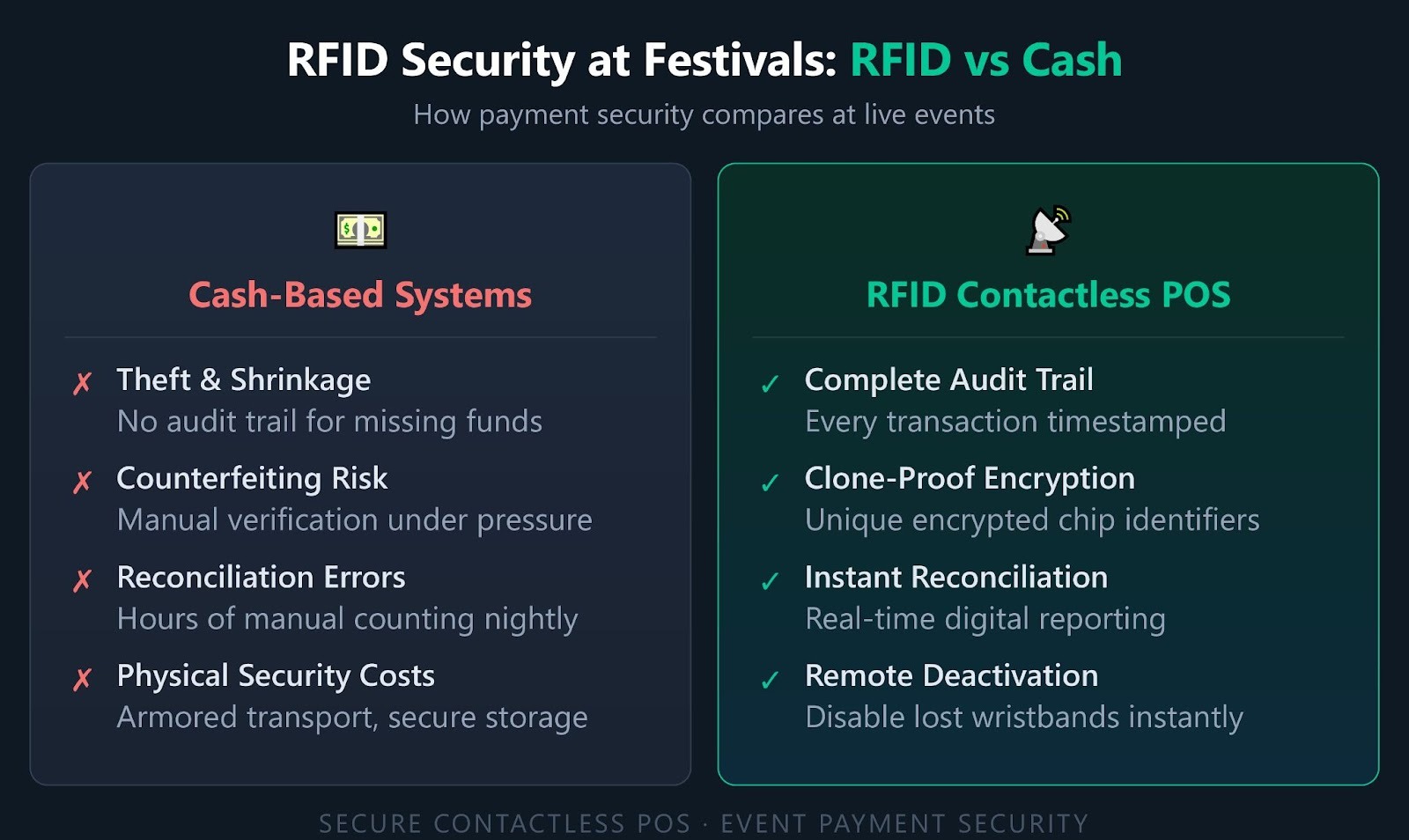 RFID Security at Festivals: RFID vs Cash
How payment security compares at live events

Cash-Based Systems

✗ Theft & Shrinkage
No audit trail for missing funds

✗ Counterfeiting Risk
Manual verification under pressure

✗ Reconciliation Errors
Hours of manual counting nightly

✗ Physical Security Costs
Armored transport, secure storage

RFID Contactless POS

✓ Complete Audit Trail
Every transaction timestamped

✓ Clone-Proof Encryption
Unique encrypted chip identifiers

✓ Instant Reconciliation
Real-time digital reporting

✓ Remote Deactivation
Disable lost wristbands instantly

SECURE CONTACTLESS POS · EVENT PAYMENT SECURITY