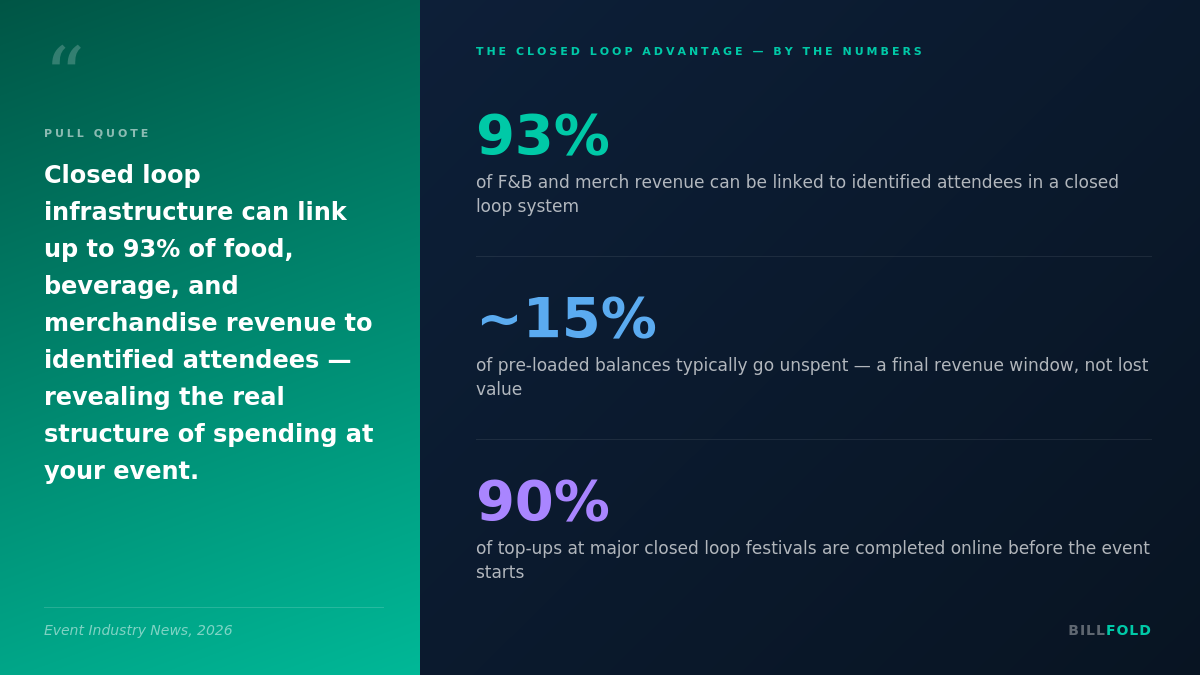 “

PULL QUOTE

Closed loop infrastructure can link up to 93% of food, beverage, and merchandise revenue to identified attendees — revealing the real structure of spending at your event.

Event Industry News, 2026

THE CLOSED LOOP ADVANTAGE — BY THE NUMBERS

93%
of F&B and merch revenue can be linked to identified attendees in a closed loop system

~15%
of pre-loaded balances typically go unspent — a final revenue window, not lost value

90%
of top-ups at major closed loop festivals are completed online before the event starts

BILLFOLD