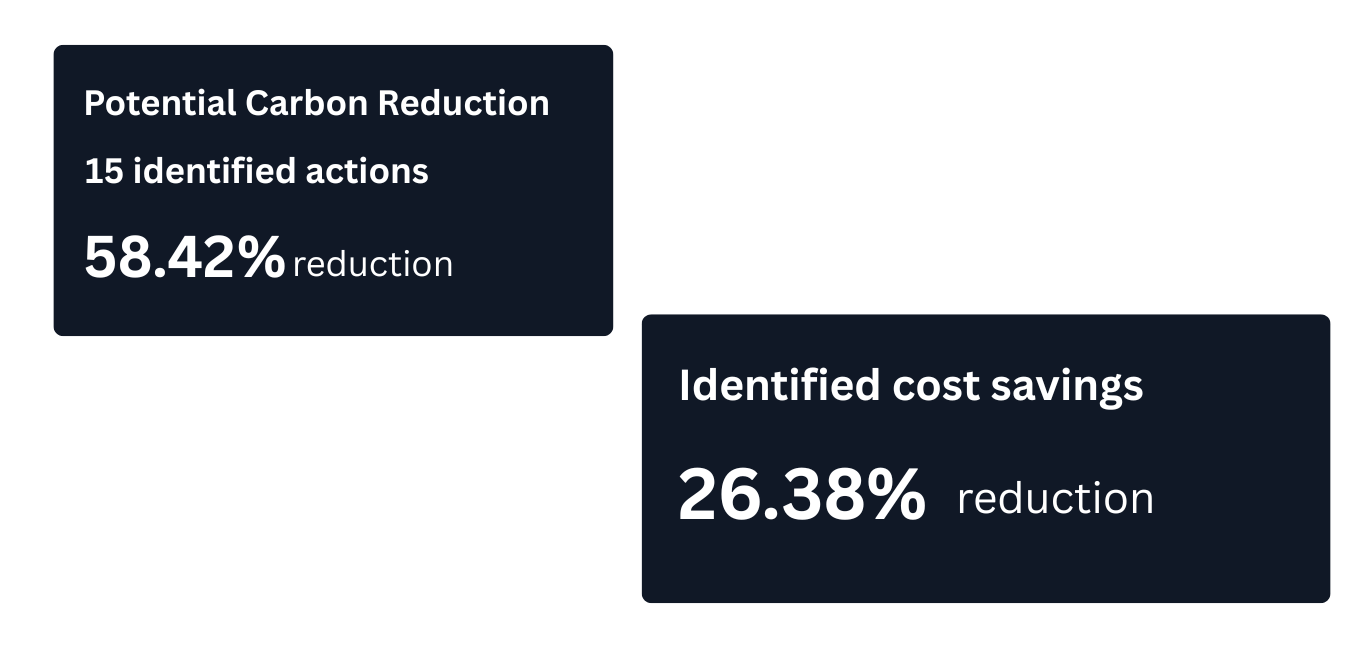 Potential Carbon Reduction

15 identified actions

58.42% reduction

Identified cost savings

26.38% reduction