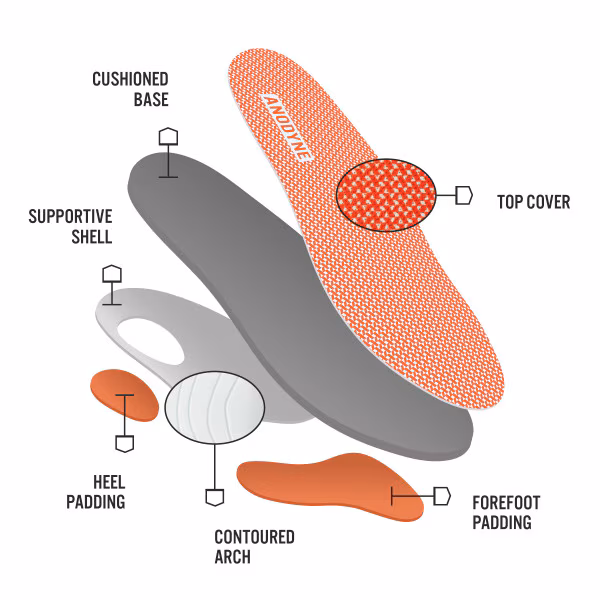 CUSHIONED BASE

ANODYNE

TOP COVER

SUPPORTIVE SHELL

HEEL PADDING

CONTOURED ARCH

FOREFOOT PADDING