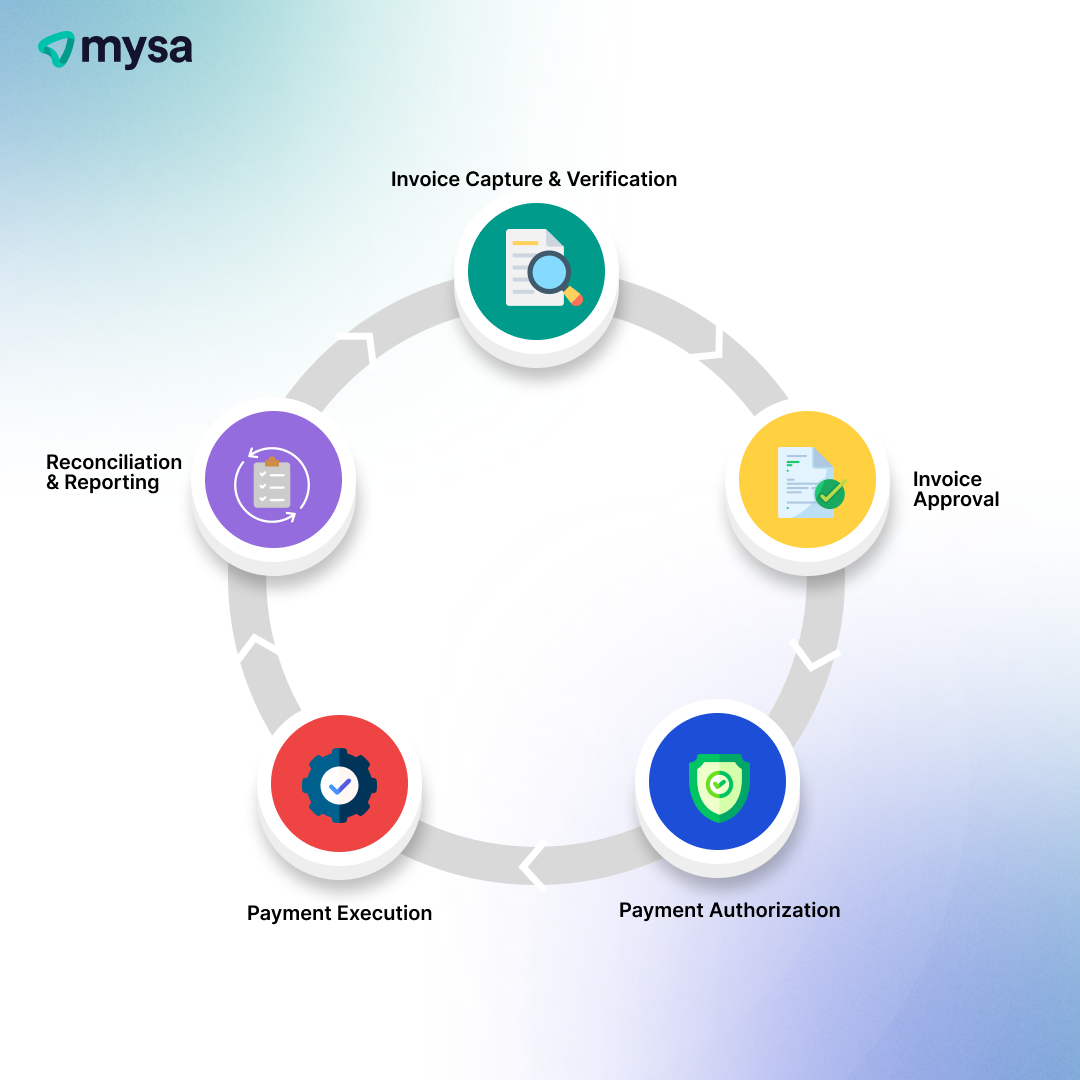 mysa

Invoice Capture & Verification

Invoice Approval

Payment Authorization

Payment Execution

Reconciliation & Reporting