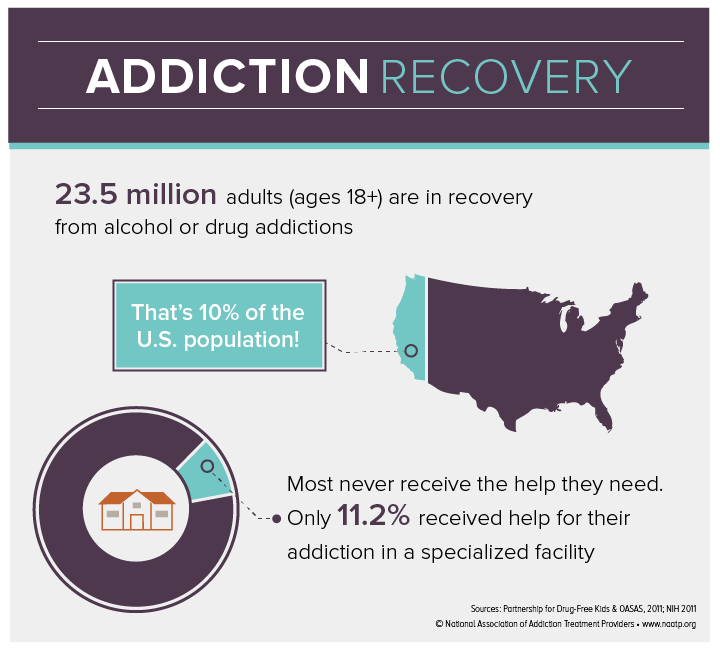 ADDICTION RECOVERY

23.5 million adults (ages 18+) are in recovery from alcohol or drug addictions

That's 10% of the U.S. population!

Most never receive the help they need. Only 11.2% received help for their addiction in a specialized facility

Sources: Partnership for Drug-Free Kids & OASAS, 2011; NIH 2011
© National Association of Addiction Treatment Providers • www.naatp.org