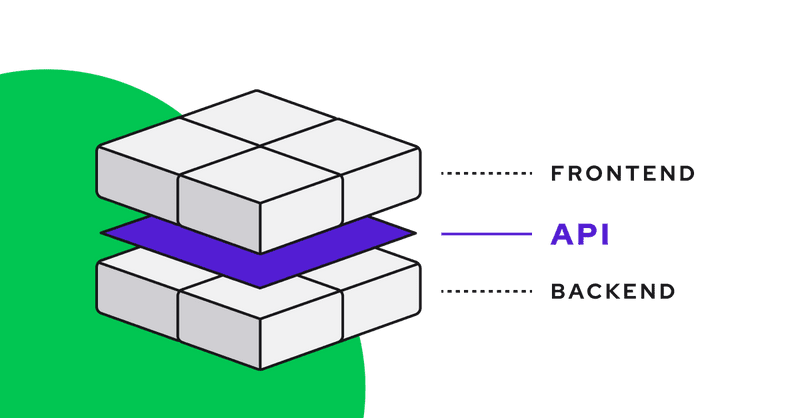 FRONTEND

API

BACKEND