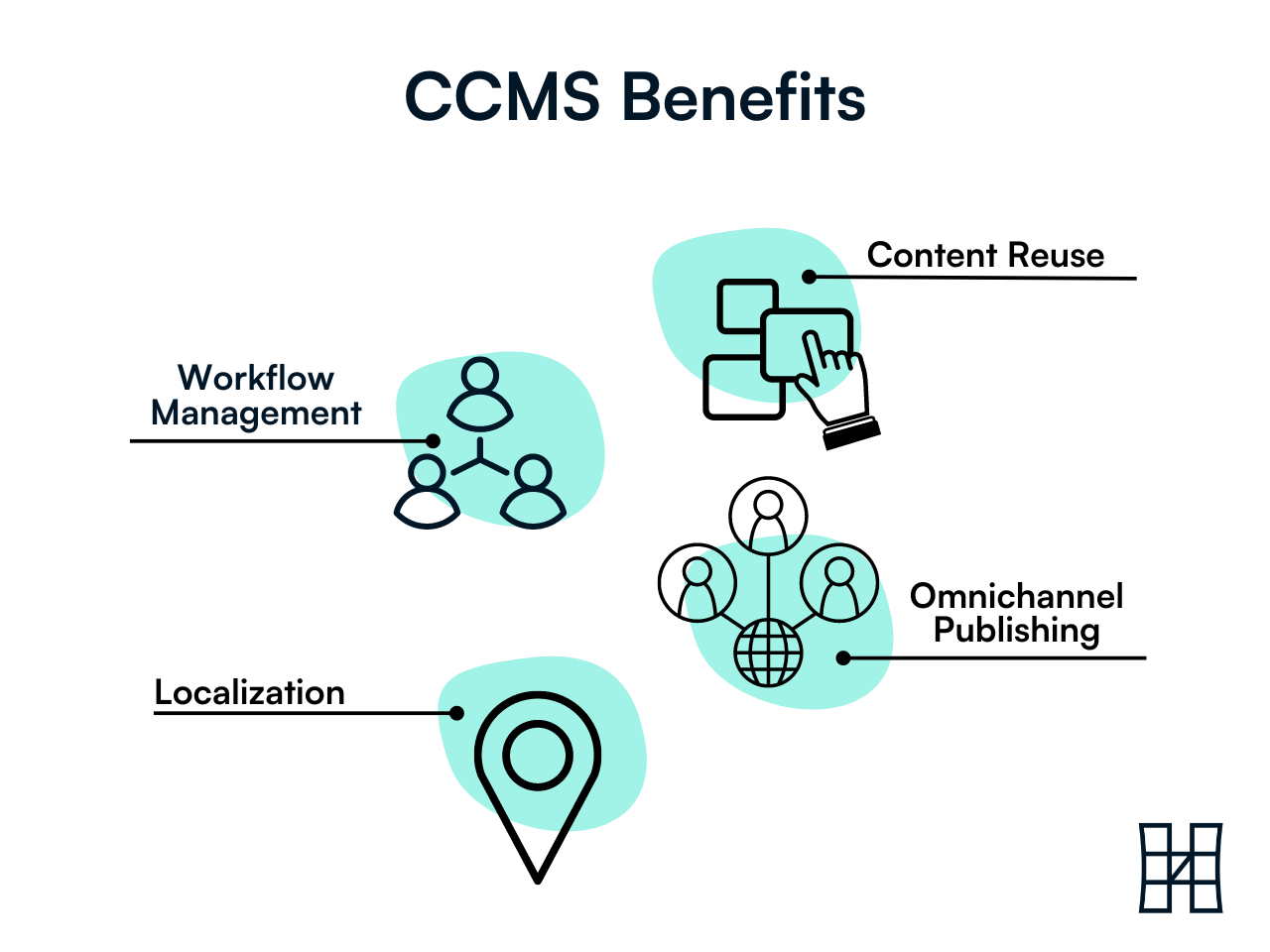 CCMS Benefits

Content Reuse

Workflow Management

Omnichannel Publishing

Localization