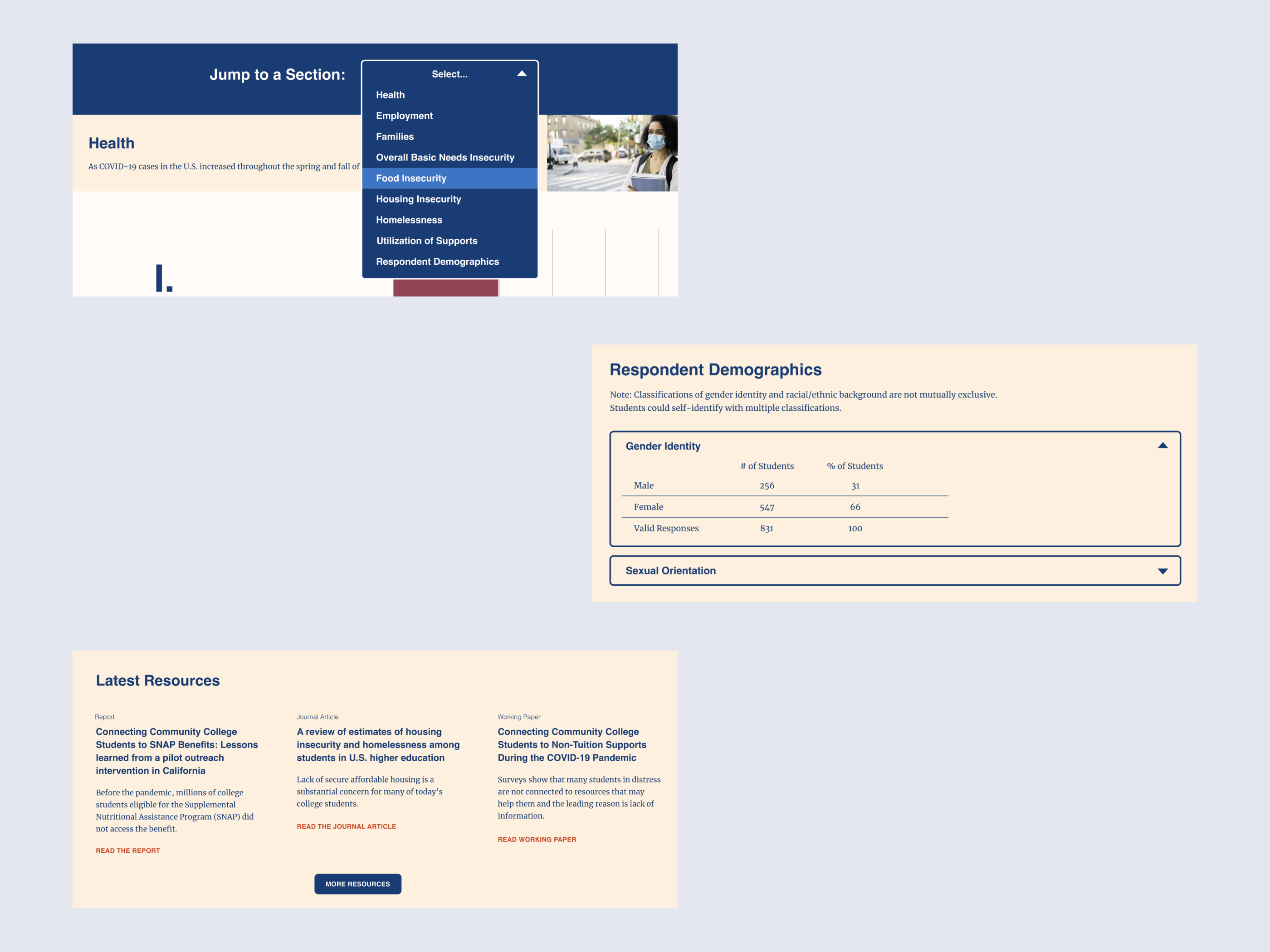 Jump to a Section:

Select...

Health
Employment
Families
Overall Basic Needs Insecurity
Food Insecurity
Housing Insecurity
Homelessness
Utilization of Supports
Respondent Demographics

Health

As COVID-19 cases in the U.S. increased throughout the spring and fall of

I.

Respondent Demographics

Note: Classifications of gender identity and racial/ethnic background are not mutually exclusive. Students could self-identify with multiple classifications.

Gender Identity

| | # of Students | % of Students |
|---|---|---|
| Male | 256 | 31 |
| Female | 547 | 66 |
| Valid Responses | 831 | 100 |

Sexual Orientation

Latest Resources

Report

Connecting Community College Students to SNAP Benefits: Lessons learned from a pilot outreach intervention in California

Before the pandemic, millions of college students eligible for the Supplemental Nutritional Assistance Program (SNAP) did not access the benefit.

READ THE REPORT

Journal Article

A review of estimates of housing insecurity and homelessness among students in U.S. higher education

Lack of secure affordable housing is a substantial concern for many of today's college students.

READ THE JOURNAL ARTICLE

Working Paper

Connecting Community College Students to Non-Tuition Supports During the COVID-19 Pandemic

Surveys show that many students in distress are not connected to resources that may help them and the leading reason is lack of information.

READ WORKING PAPER

MORE RESOURCES