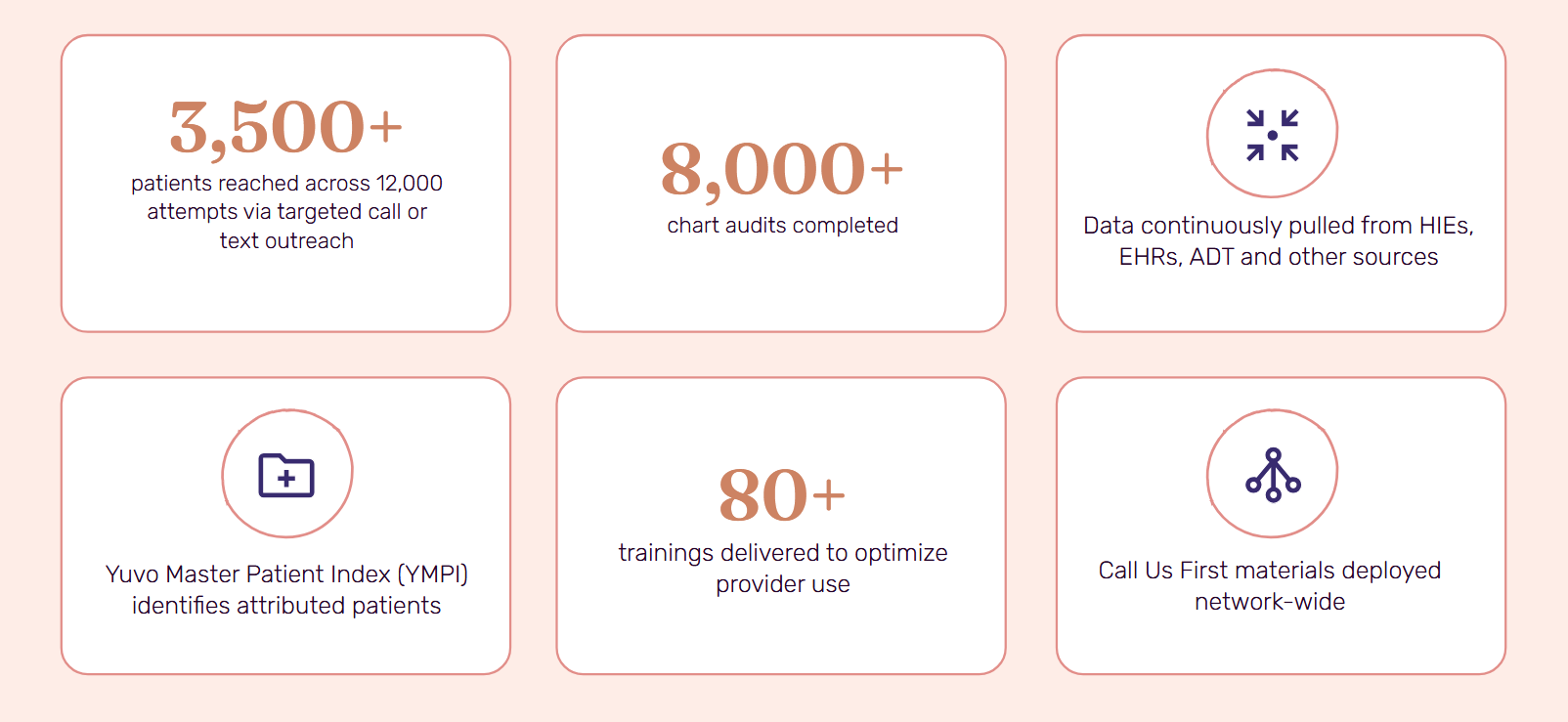 3,500+
patients reached across 12,000 attempts via targeted call or text outreach

8,000+
chart audits completed

Data continuously pulled from HIEs, EHRs, ADT and other sources

Yuvo Master Patient Index (YMPI) identifies attributed patients

80+
trainings delivered to optimize provider use

Call Us First materials deployed network-wide