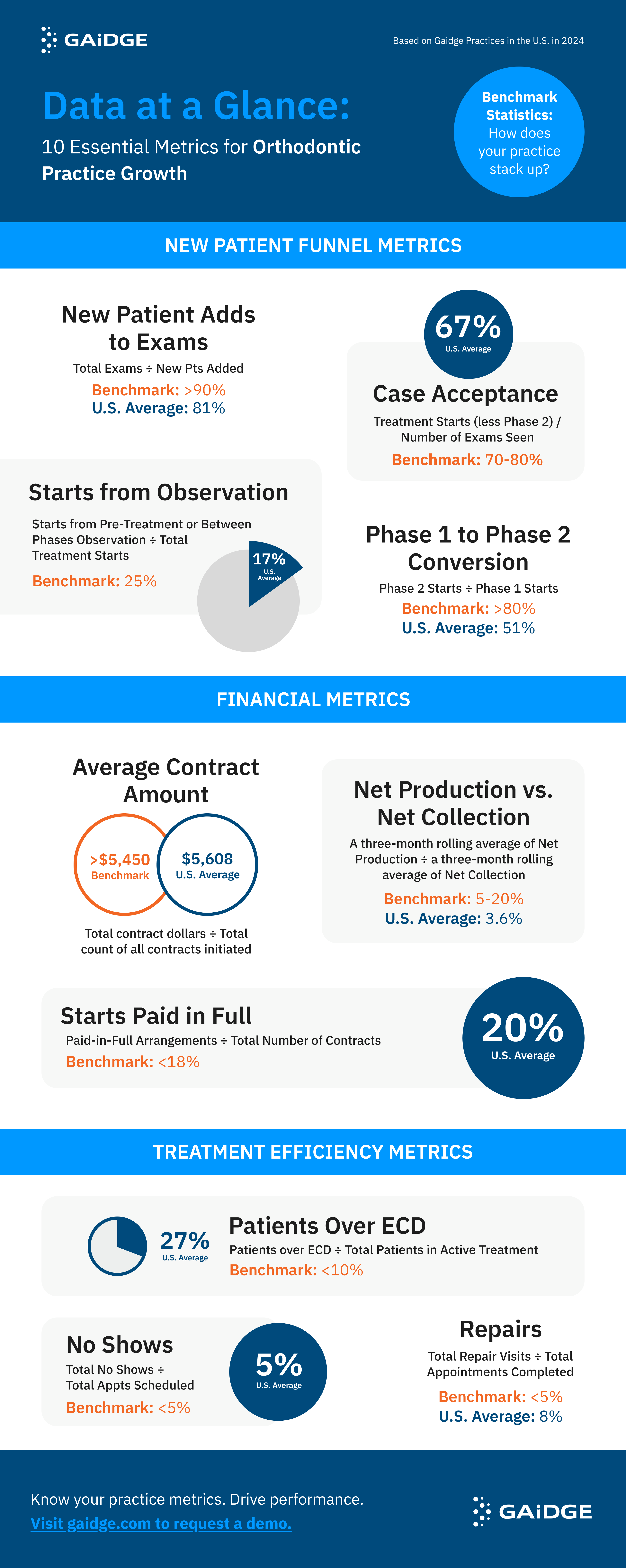 GAiDGE

Based on Gaidge Practices in the U.S. in 2024

Data at a Glance:

10 Essential Metrics for Orthodontic Practice Growth

Benchmark Statistics: How does your practice stack up?

NEW PATIENT FUNNEL METRICS

New Patient Adds to Exams

Total Exams ÷ New Pts Added

Benchmark: >90%
U.S. Average: 81%

67%
U.S. Average

Case Acceptance

Treatment Starts (less Phase 2) / Number of Exams Seen

Benchmark: 70-80%

Starts from Observation

Starts from Pre-Treatment or Between Phases Observation ÷ Total Treatment Starts

Benchmark: 25%

17%
U.S. Average

Phase 1 to Phase 2 Conversion

Phase 2 Starts ÷ Phase 1 Starts

Benchmark: >80%
U.S. Average: 51%

FINANCIAL METRICS

Average Contract Amount

>$5,450
Benchmark

$5,608
U.S. Average

Total contract dollars ÷ Total count of all contracts initiated

Net Production vs. Net Collection

A three-month rolling average of Net Production ÷ a three-month rolling average of Net Collection

Benchmark: 5-20%
U.S. Average: 3.6%

Starts Paid in Full

Paid-in-Full Arrangements ÷ Total Number of Contracts

Benchmark: <18%

20%
U.S. Average

TREATMENT EFFICIENCY METRICS

27%
U.S. Average

Patients Over ECD

Patients over ECD ÷ Total Patients in Active Treatment

Benchmark: <10%

No Shows

Total No Shows ÷ Total Appts Scheduled

Benchmark: <5%

5%
U.S. Average

Repairs

Total Repair Visits ÷ Total Appointments Completed

Benchmark: <5%
U.S. Average: 8%

Know your practice metrics. Drive performance.

Visit gaidge.com to request a demo.

GAiDGE