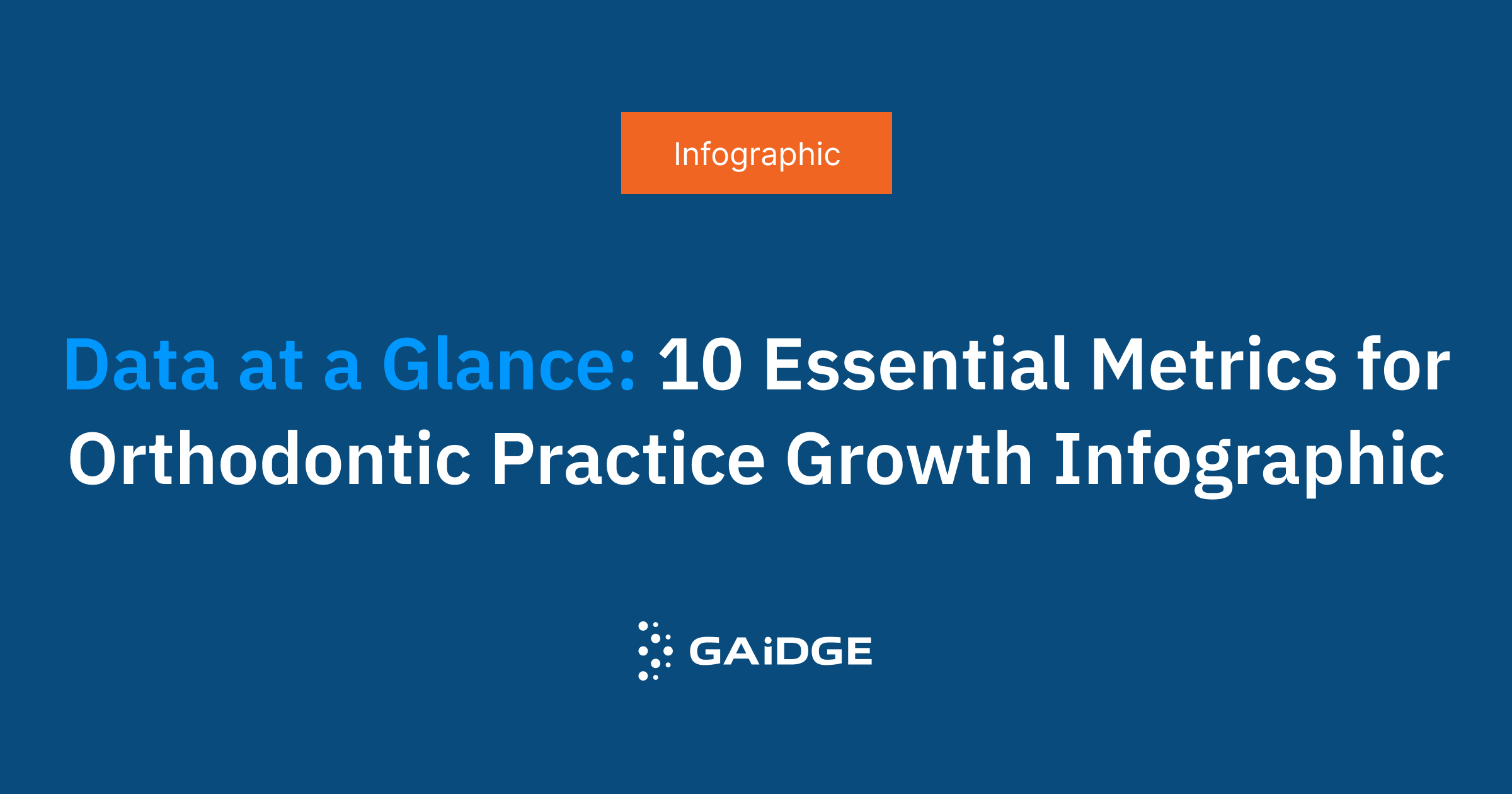 Infographic

Data at a Glance: 10 Essential Metrics for Orthodontic Practice Growth Infographic

GAiDGE