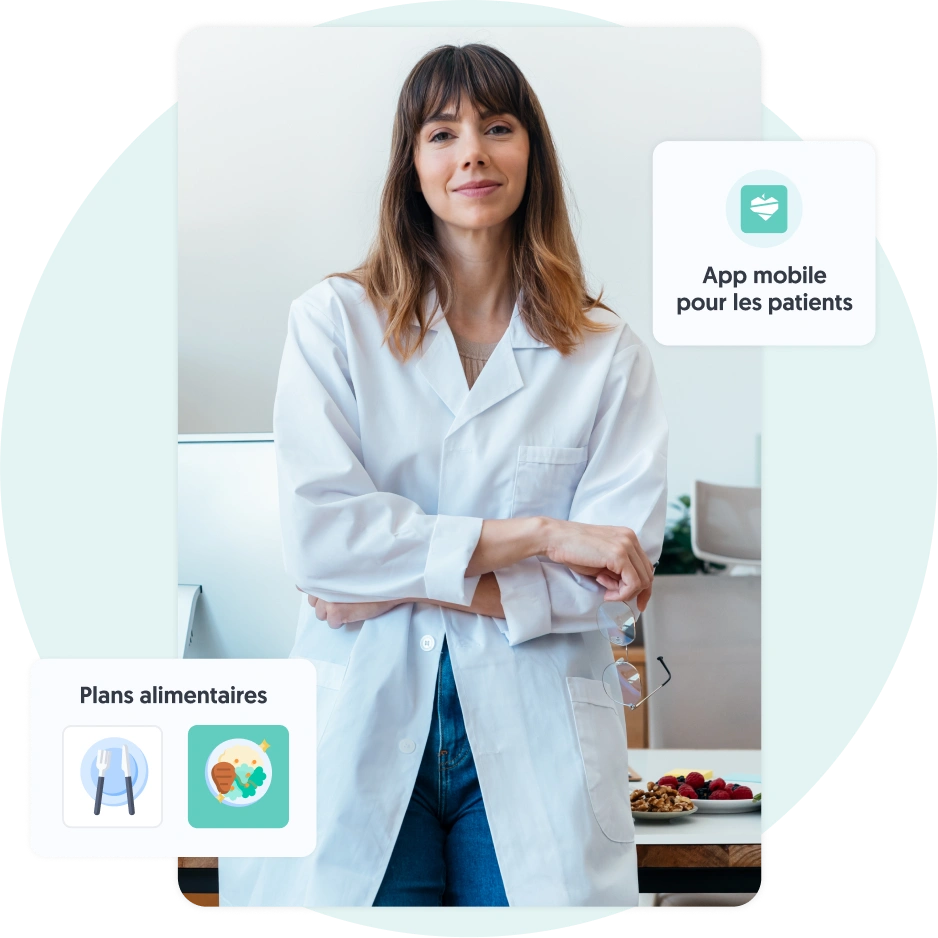 App mobile pour les patients

Plans alimentaires