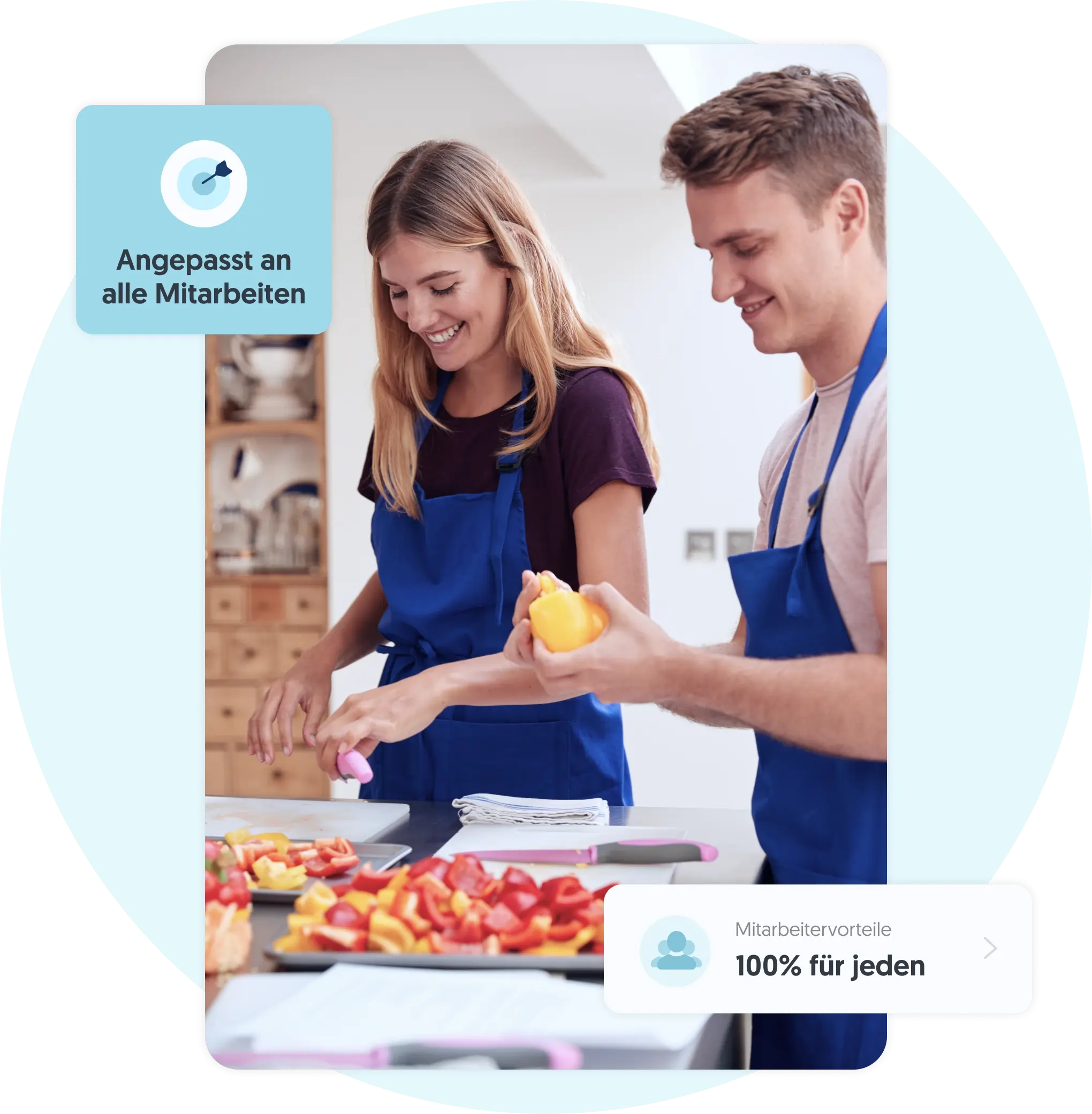 Angepasst an alle Mitarbeiten

Mitarbeitervorteile

100% für jeden