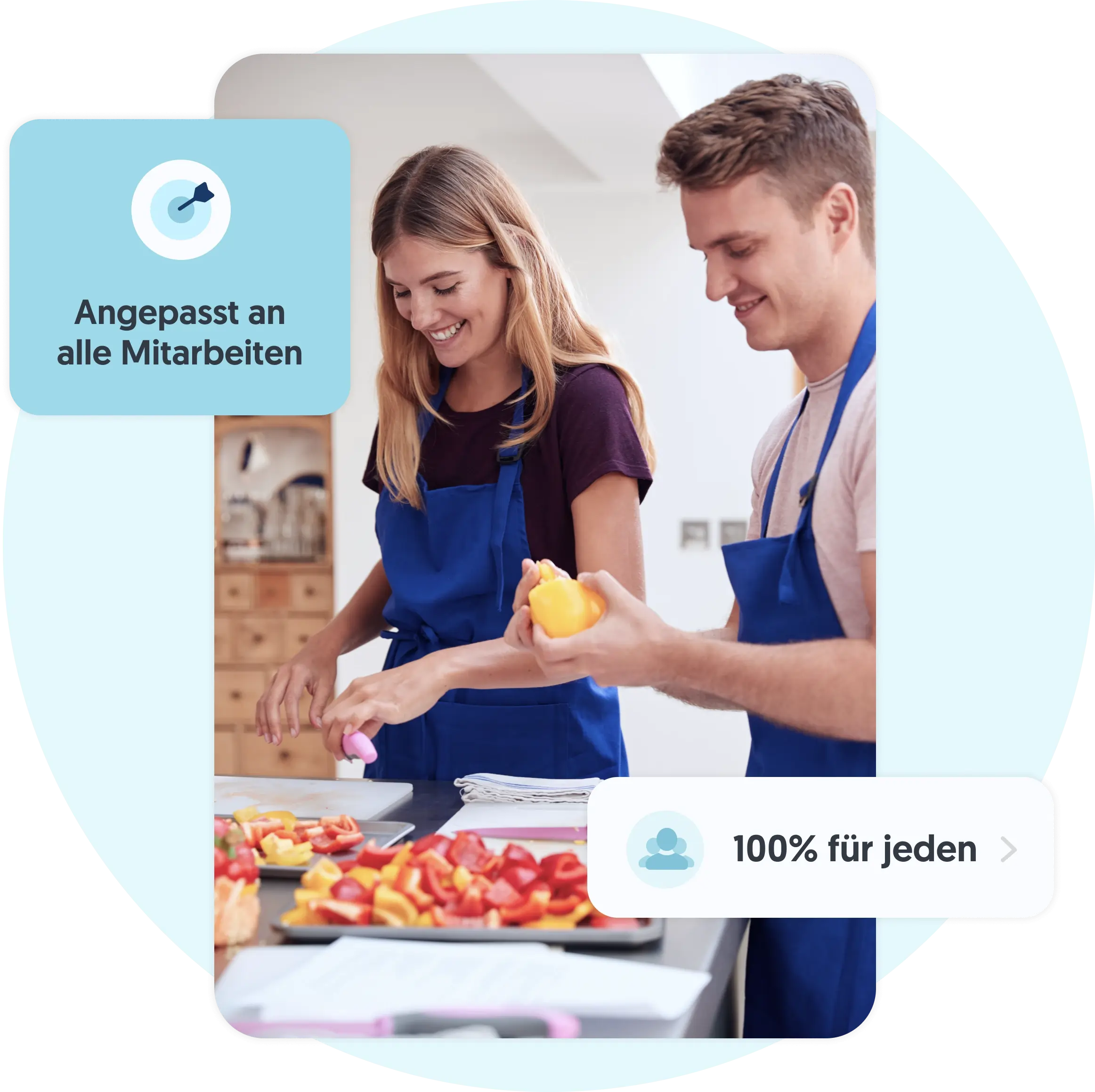 Angepasst an alle Mitarbeiten

100% für jeden