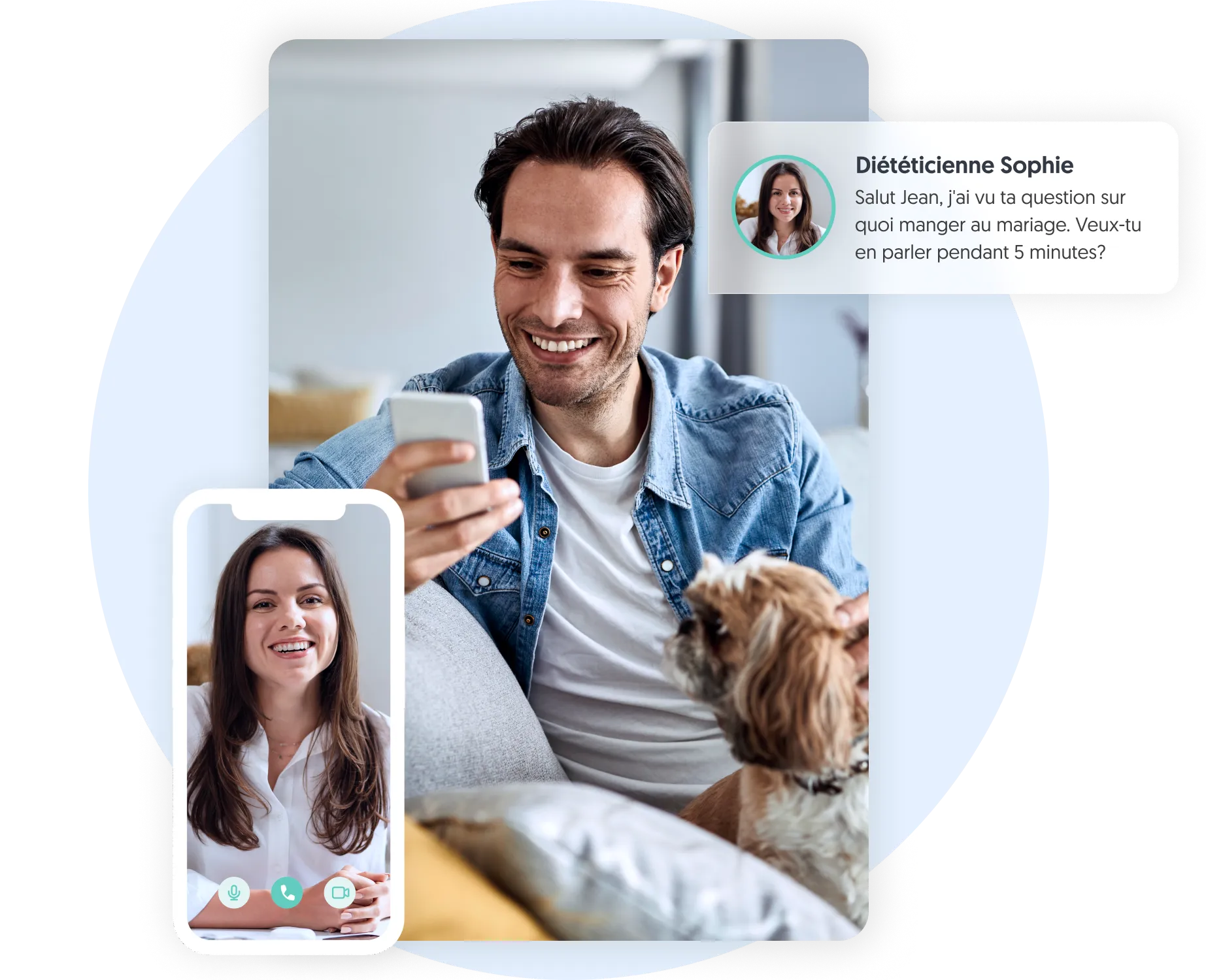 Diététicienne Sophie

Salut Jean, j'ai vu ta question sur quoi manger au mariage. Veux-tu en parler pendant 5 minutes?