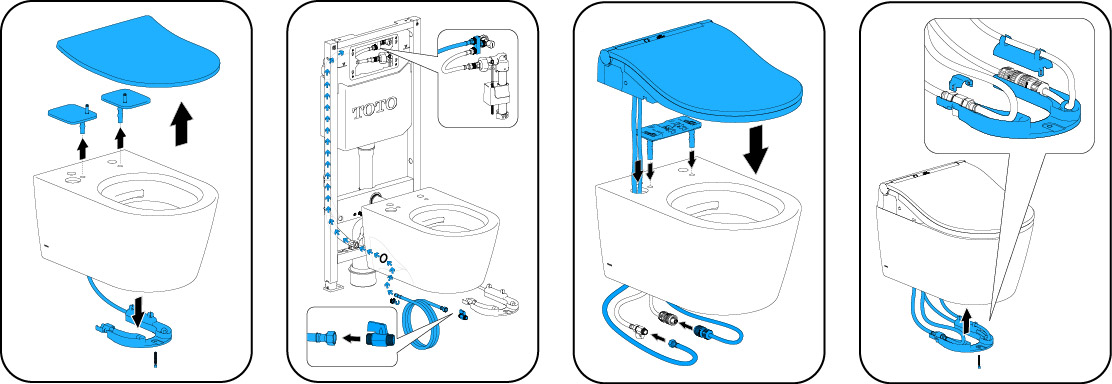 TOTO