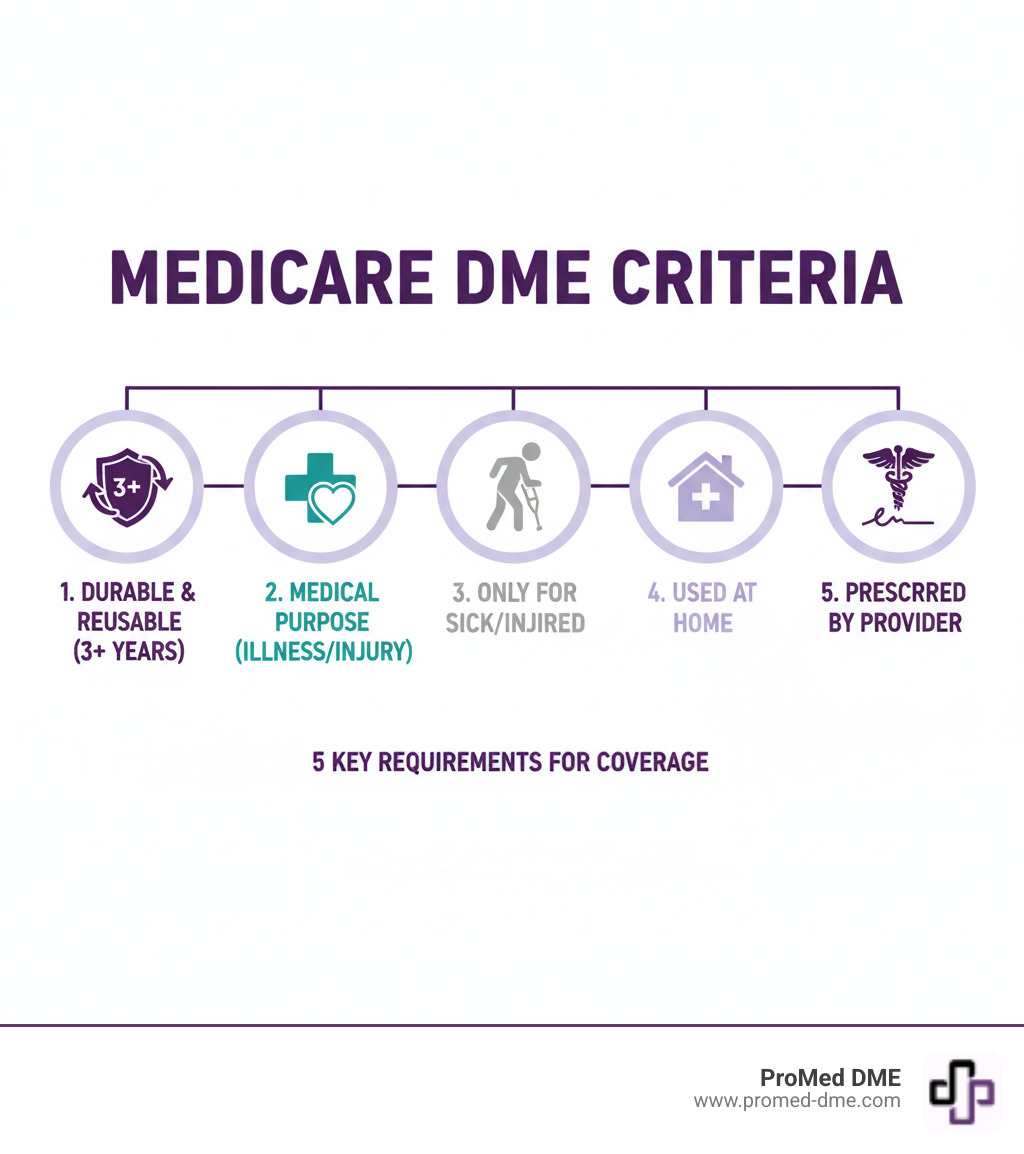 MEDICARE DME CRITERIA

3+

1. DURABLE & REUSABLE (3+ YEARS)

2. MEDICAL PURPOSE (ILLNESS/INJURY)

3. ONLY FOR SICK/INJIRED

4. USED AT HOME

5. PRESCRRED BY PROVIDER

5 KEY REQUIREMENTS FOR COVERAGE

ProMed DME
www.promed-dme.com