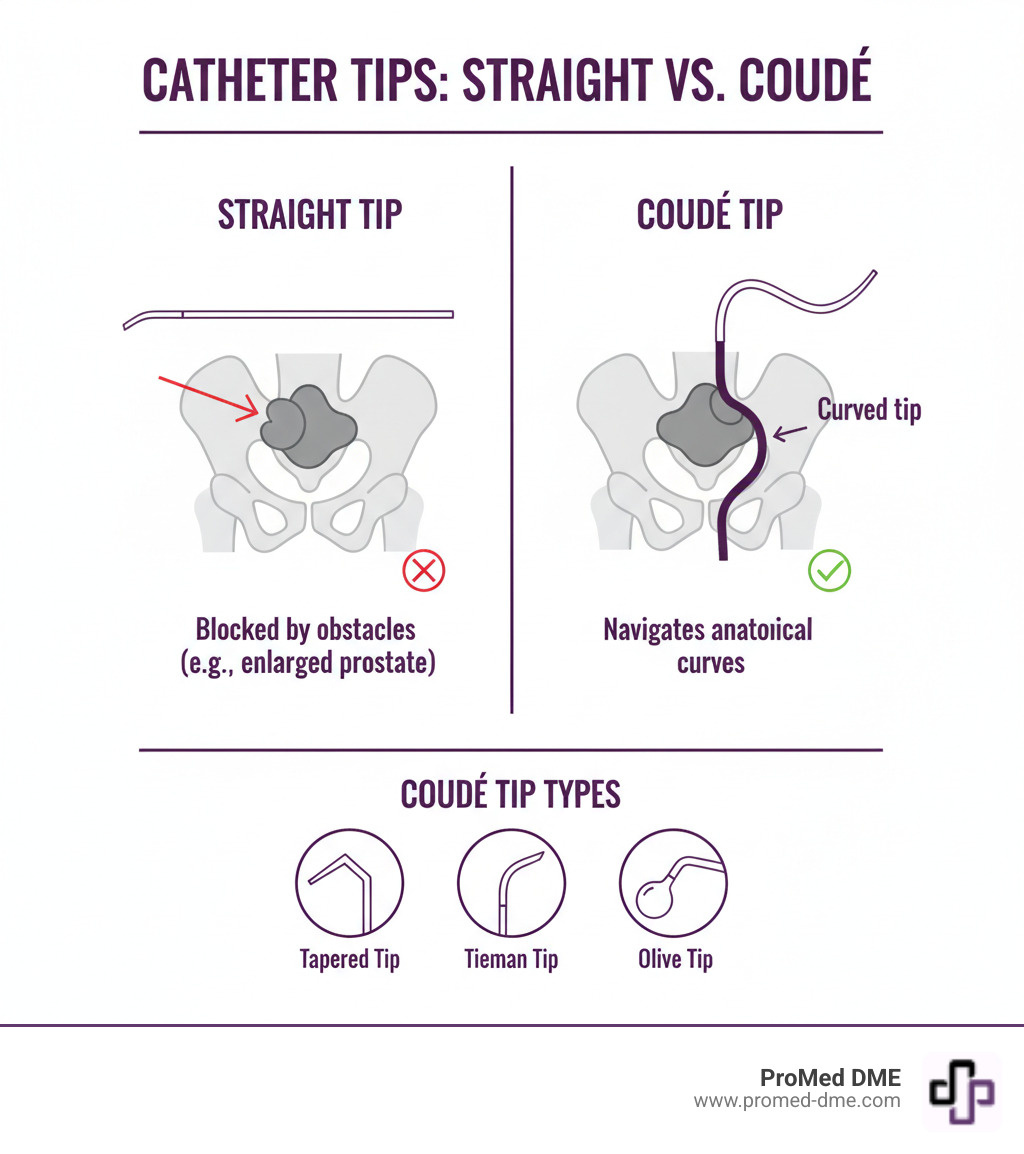 CATHETER TIPS: STRAIGHT VS. COUDÉ

STRAIGHT TIP

Blocked by obstacles (e.g., enlarged prostate)

COUDÉ TIP

Curved tip

Navigates anatoiical curves

COUDÉ TIP TYPES

Tapered Tip

Tieman Tip

Olive Tip

ProMed DME
www.promed-dme.com