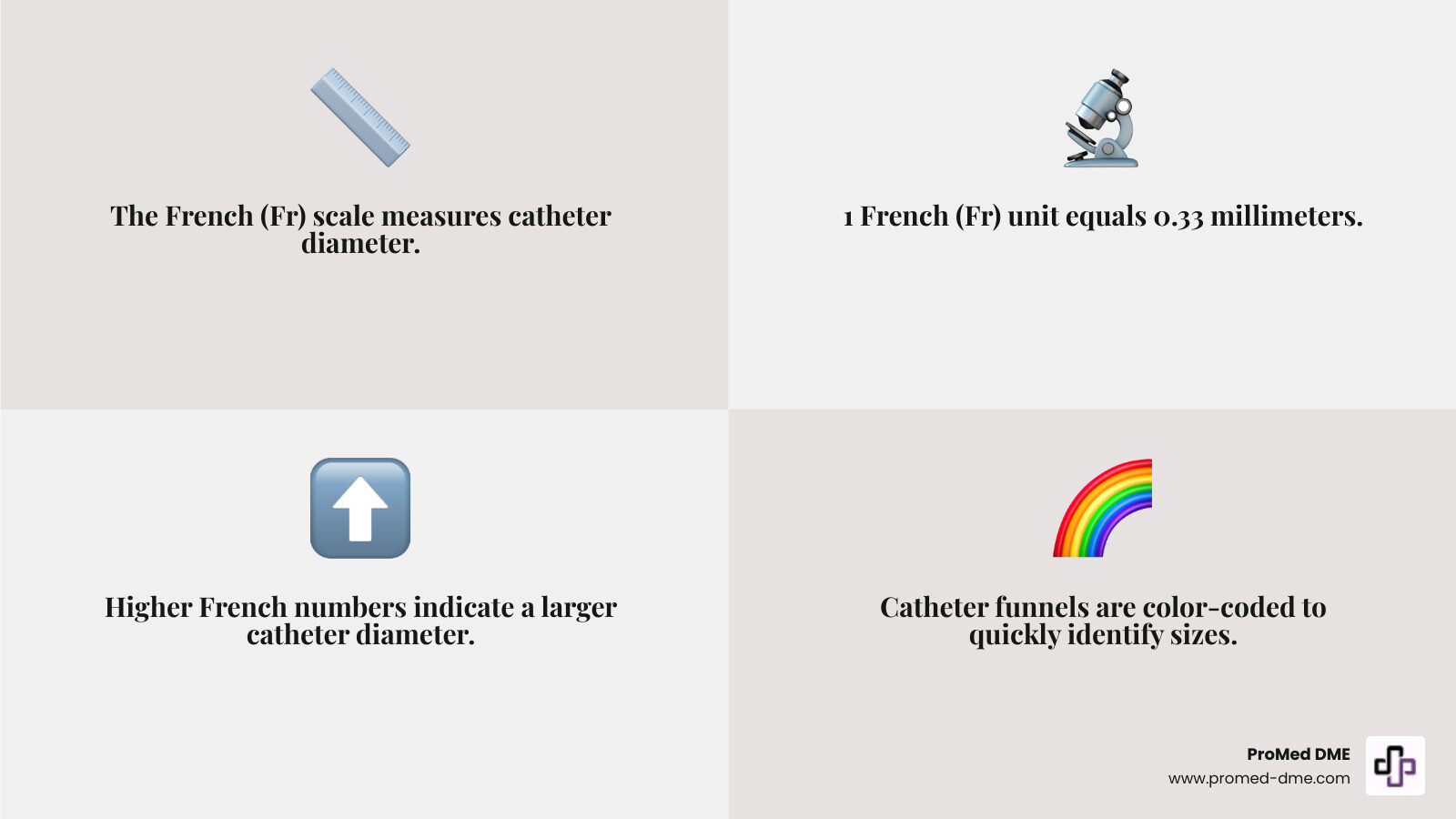 The French (Fr) scale measures catheter diameter.

1 French (Fr) unit equals 0.33 millimeters.

Higher French numbers indicate a larger catheter diameter.

Catheter funnels are color-coded to quickly identify sizes.

ProMed DME
www.promed-dme.com