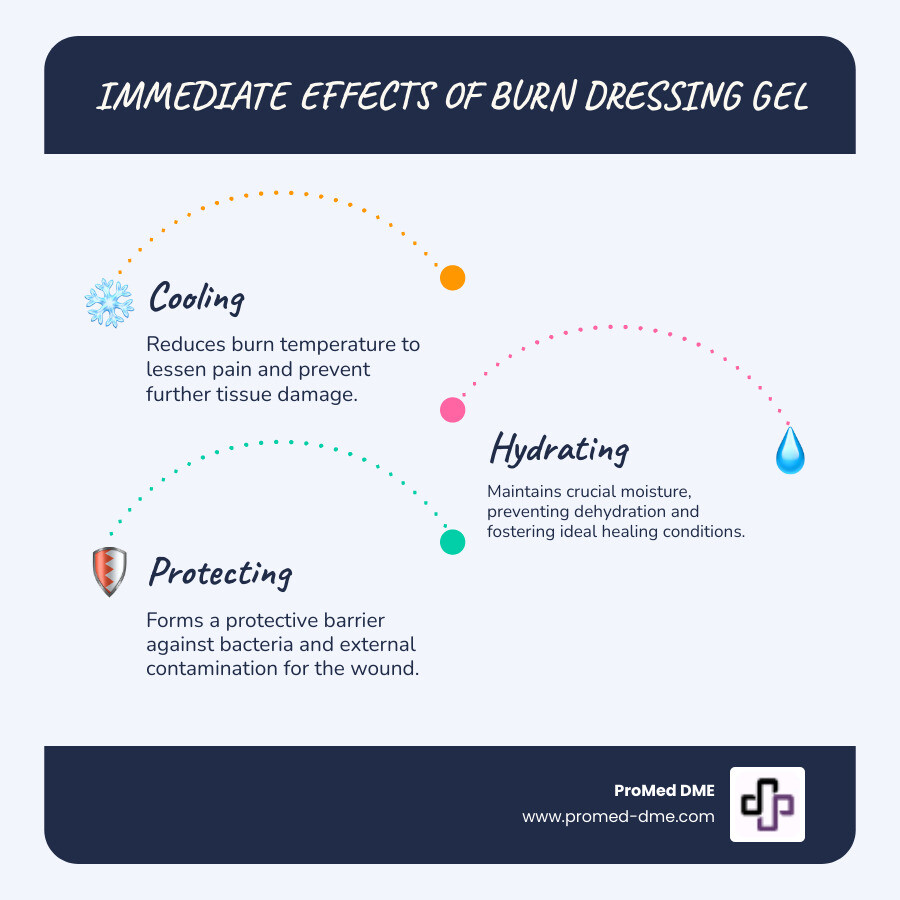 IMMEDIATE EFFECTS OF BURN DRESSING GEL

Cooling

Reduces burn temperature to lessen pain and prevent further tissue damage.

Hydrating

Maintains crucial moisture, preventing dehydration and fostering ideal healing conditions.

Protecting

Forms a protective barrier against bacteria and external contamination for the wound.

ProMed DME
www.promed-dme.com