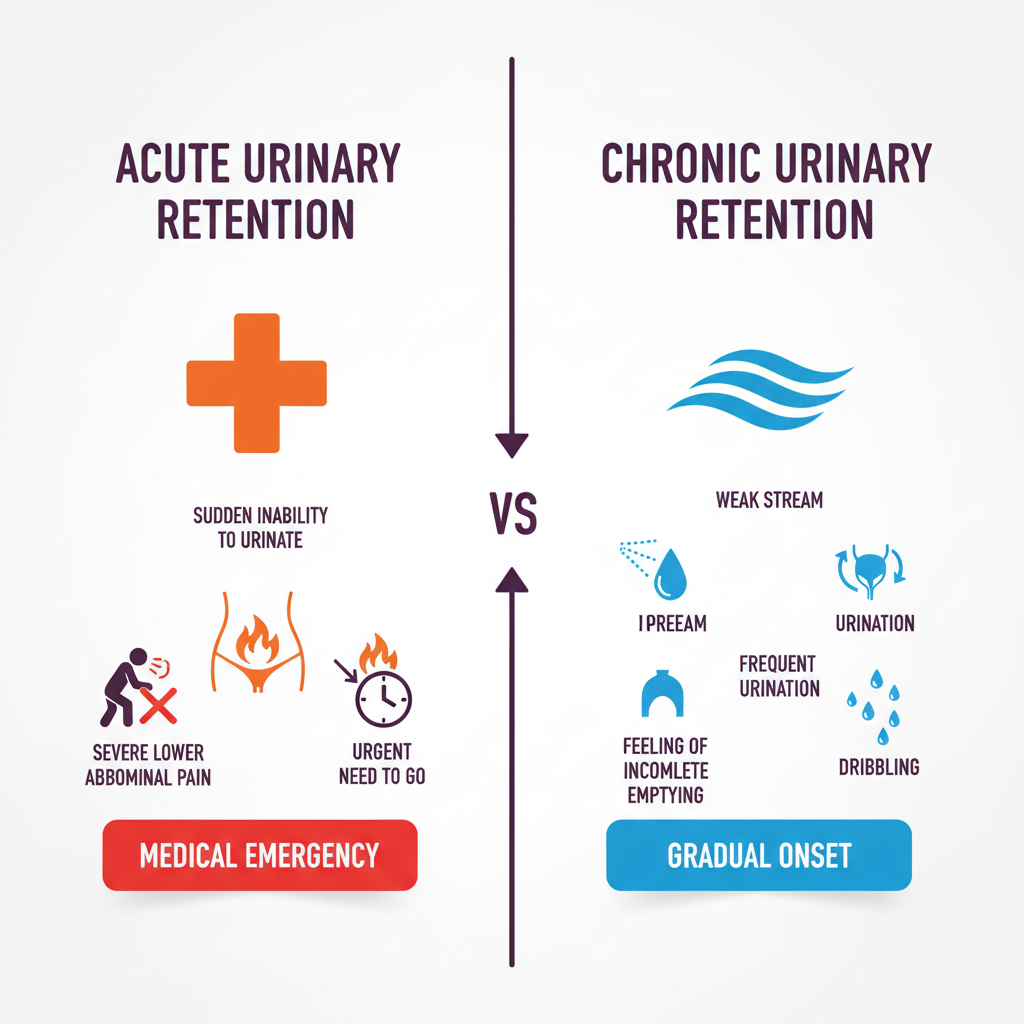 ACUTE URINARY RETENTION

SUDDEN INABILITY TO URINATE

SEVERE LOWER ABBOMINAL PAIN

URGENT NEED TO GO

MEDICAL EMERGENCY

VS

CHRONIC URINARY RETENTION

WEAK STREAM

I PREEAM

URINATION

FREQUENT URINATION

FEELING OF INCOMLETE EMPTYING

DRIBBLING

GRADUAL ONSET