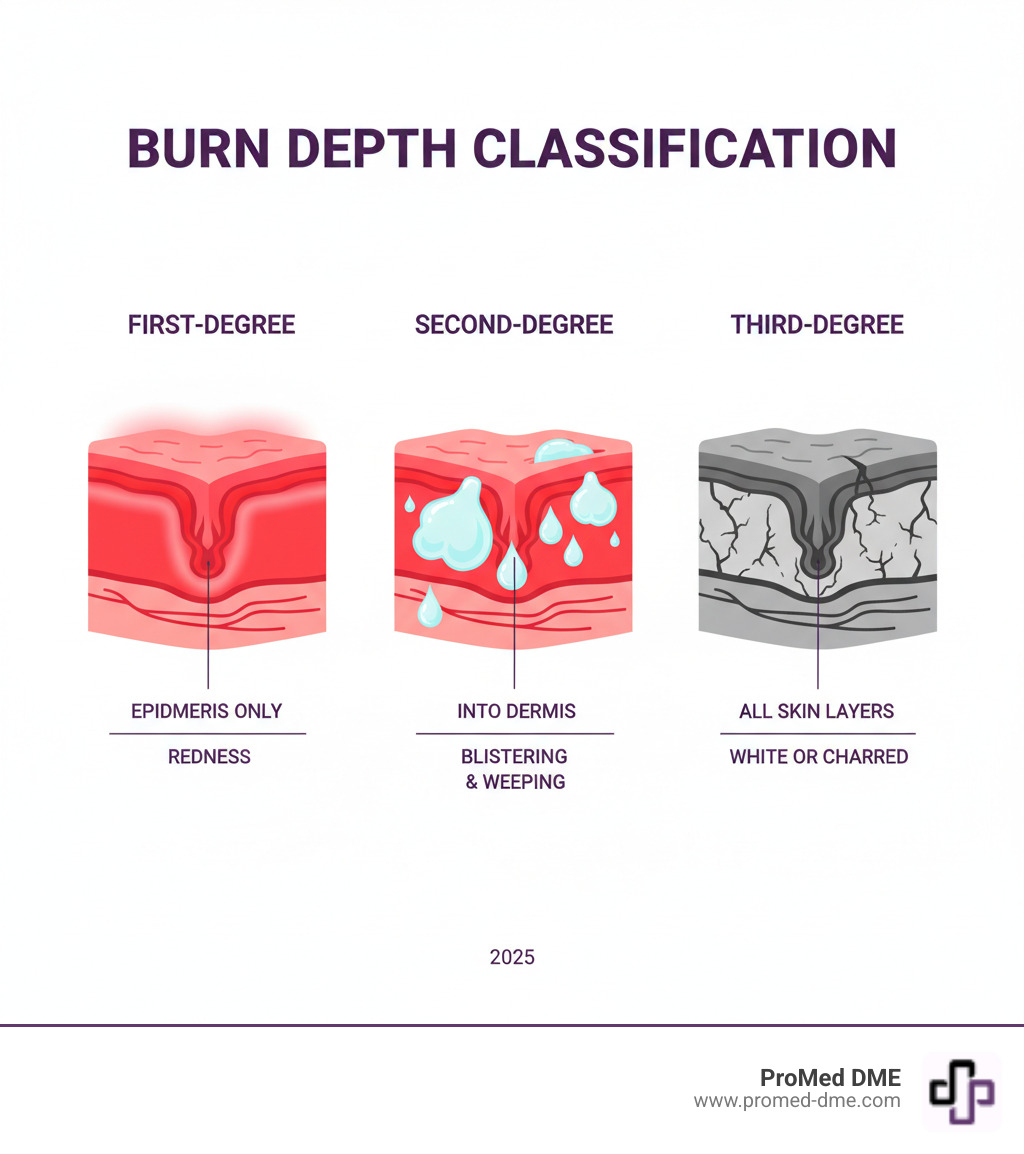 BURN DEPTH CLASSIFICATION

FIRST-DEGREE

EPIDMERIS ONLY

REDNESS

SECOND-DEGREE

INTO DERMIS

BLISTERING & WEEPING

THIRD-DEGREE

ALL SKIN LAYERS

WHITE OR CHARRED

2025

ProMed DME
www.promed-dme.com