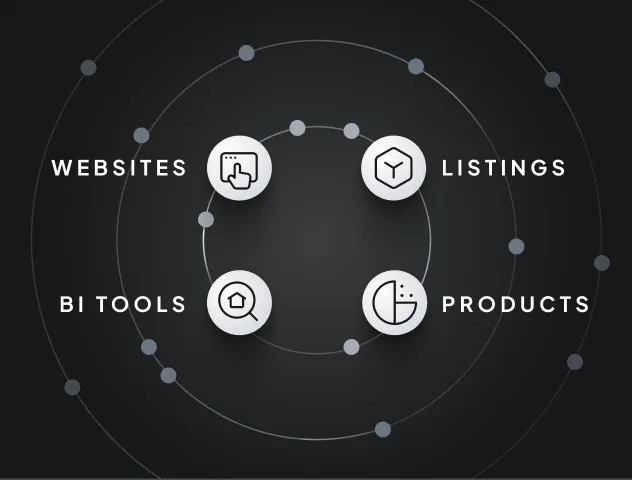 WEBSITES
LISTINGS
BI TOOLS
PRODUCTS