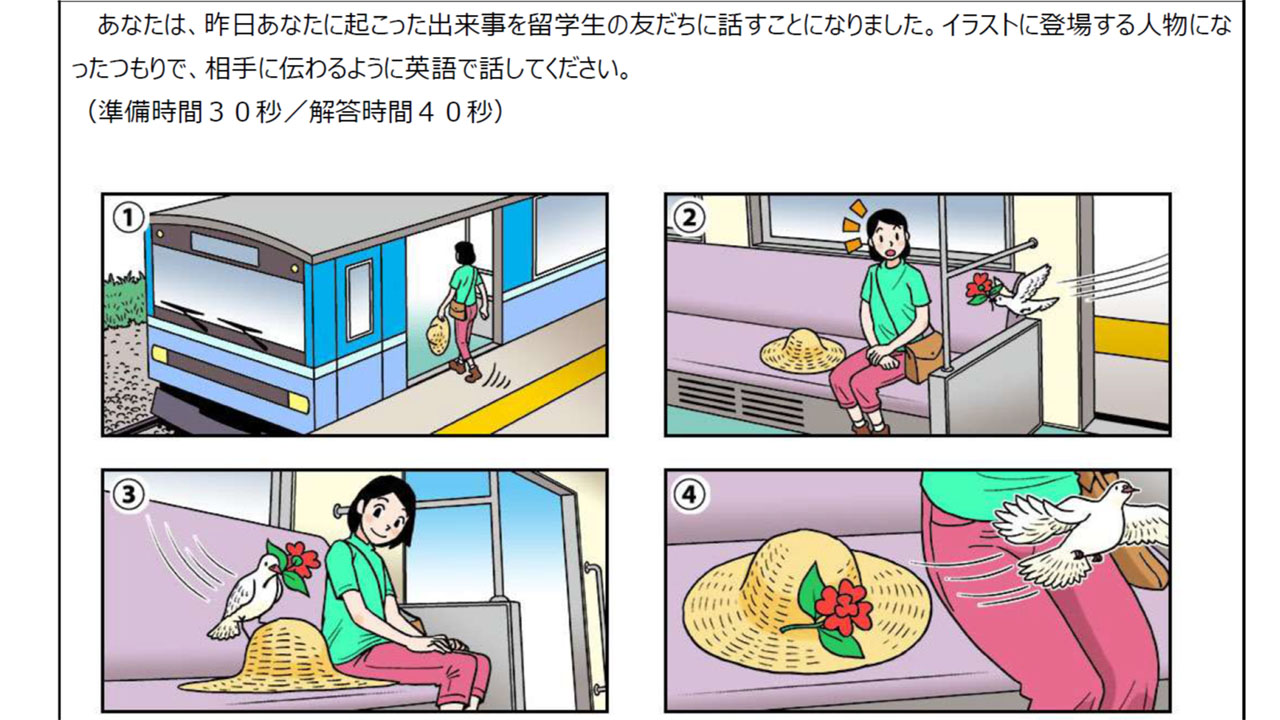 あなたは、昨日あなたに起こった出来事を留学生の友だちに話すことになりました。イラストに登場する人物になったつもりで、相手に伝わるように英語で話してください。
（準備時間３０秒／解答時間４０秒）

①

②

③

④