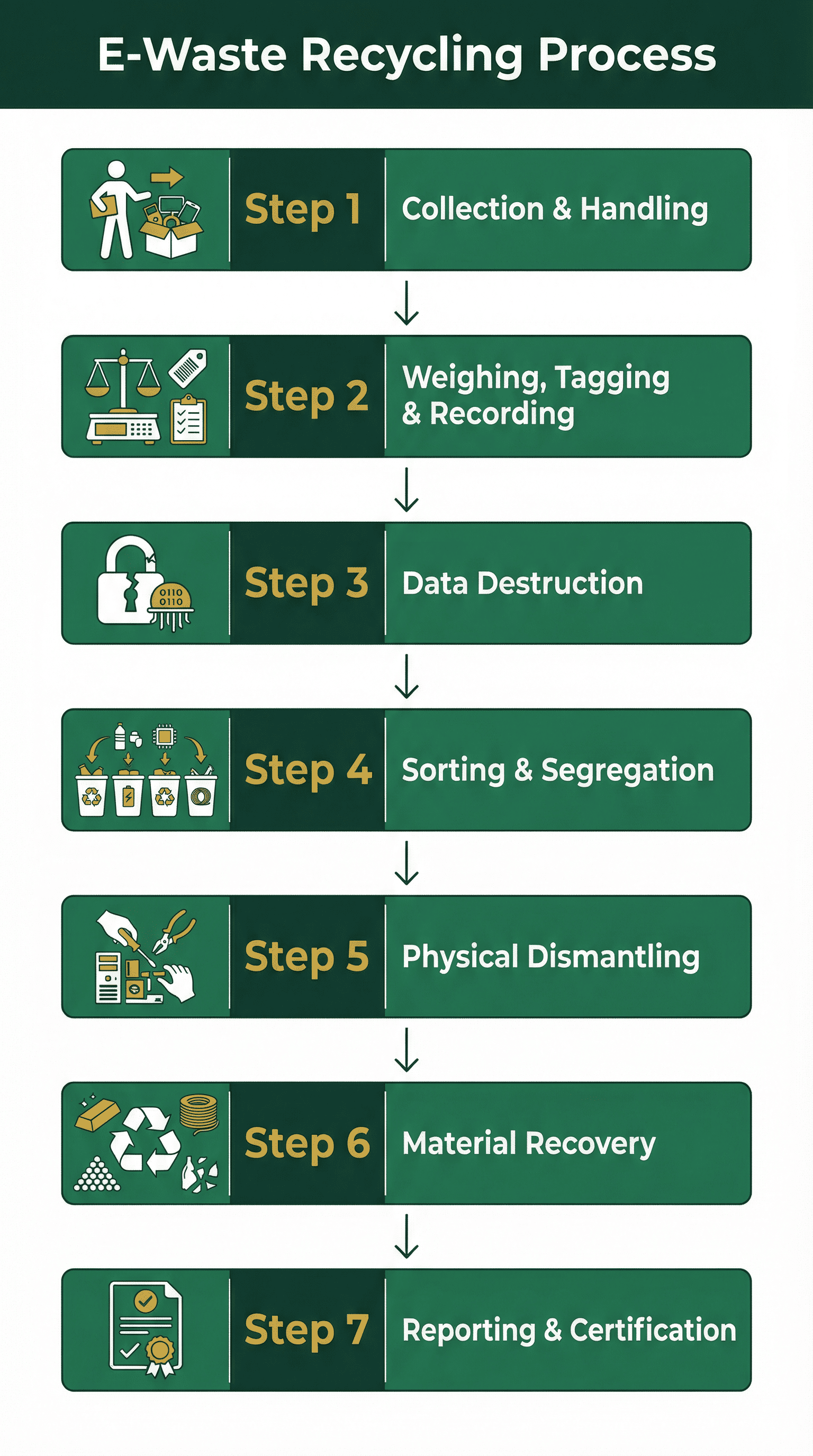 E-Waste Recycling Process

Step 1 Collection & Handling

Step 2 Weighing, Tagging & Recording

0110
0110

Step 3 Data Destruction

Step 4 Sorting & Segregation

Step 5 Physical Dismantling

Step 6 Material Recovery

Step 7 Reporting & Certification