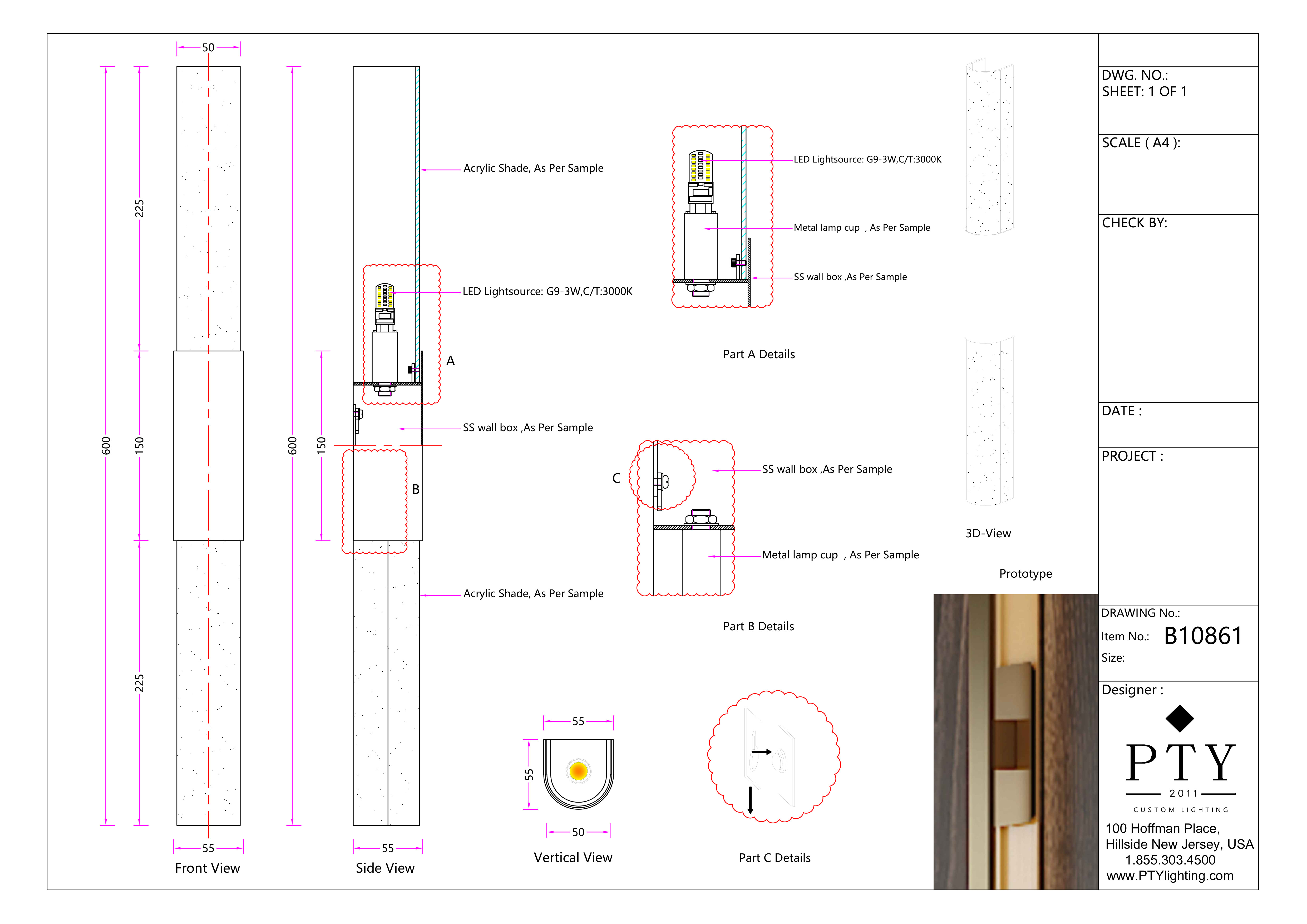 50

600

225

150

225

55

Front View

600

150

Acrylic Shade, As Per Sample

LED Lightsource: G9-3W,C/T:3000K

A

SS wall box ,As Per Sample

B

Acrylic Shade, As Per Sample

55

Side View

LED Lightsource: G9-3W,C/T:3000K

Metal lamp cup , As Per Sample

SS wall box ,As Per Sample

Part A Details

C

SS wall box ,As Per Sample

Metal lamp cup , As Per Sample

Part B Details

55

55

50

Vertical View

Part C Details

3D-View

Prototype

DWG. NO.:
SHEET: 1 OF 1

SCALE ( A4 ):

CHECK BY:

DATE :

PROJECT :

DRAWING No.:
Item No.: B10861
Size:

Designer :

PTY
2011
CUSTOM LIGHTING

100 Hoffman Place,
Hillside New Jersey, USA
1.855.303.4500
www.PTYlighting.com