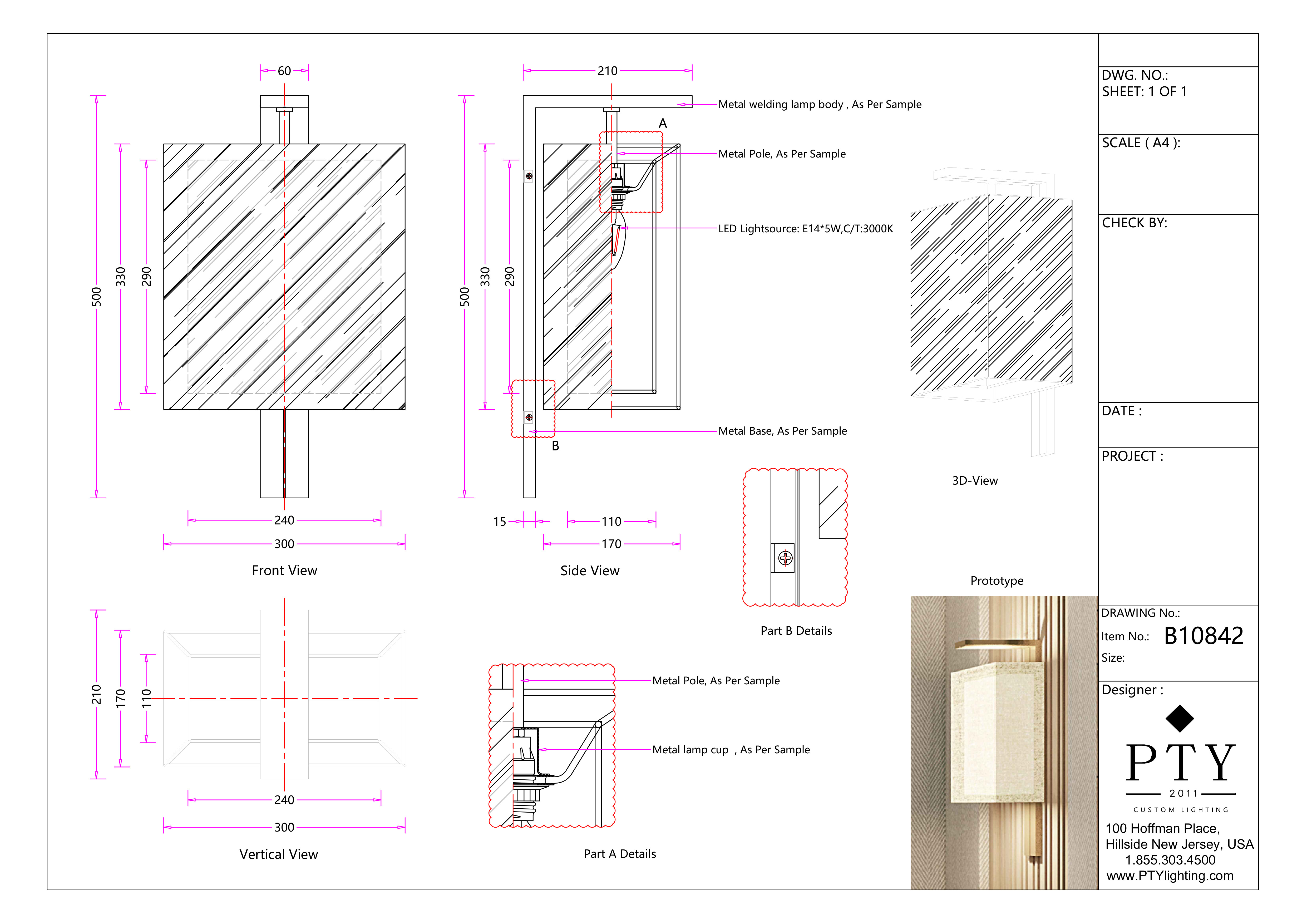 60

500

330

290

240

300

Front View

210

Metal welding lamp body , As Per Sample

A

Metal Pole, As Per Sample

LED Lightsource: E14*5W,C/T:3000K

500

330

290

Metal Base, As Per Sample

B

15

110

170

Side View

3D-View

Part B Details

Prototype

210

170

110

240

300

Vertical View

Metal Pole, As Per Sample

Metal lamp cup , As Per Sample

Part A Details

DWG. NO.:
SHEET: 1 OF 1

SCALE ( A4 ):

CHECK BY:

DATE :

PROJECT :

DRAWING No.:
Item No.: B10842
Size:

Designer :

PTY
2011
CUSTOM LIGHTING

100 Hoffman Place,
Hillside New Jersey, USA
1.855.303.4500
www.PTYlighting.com