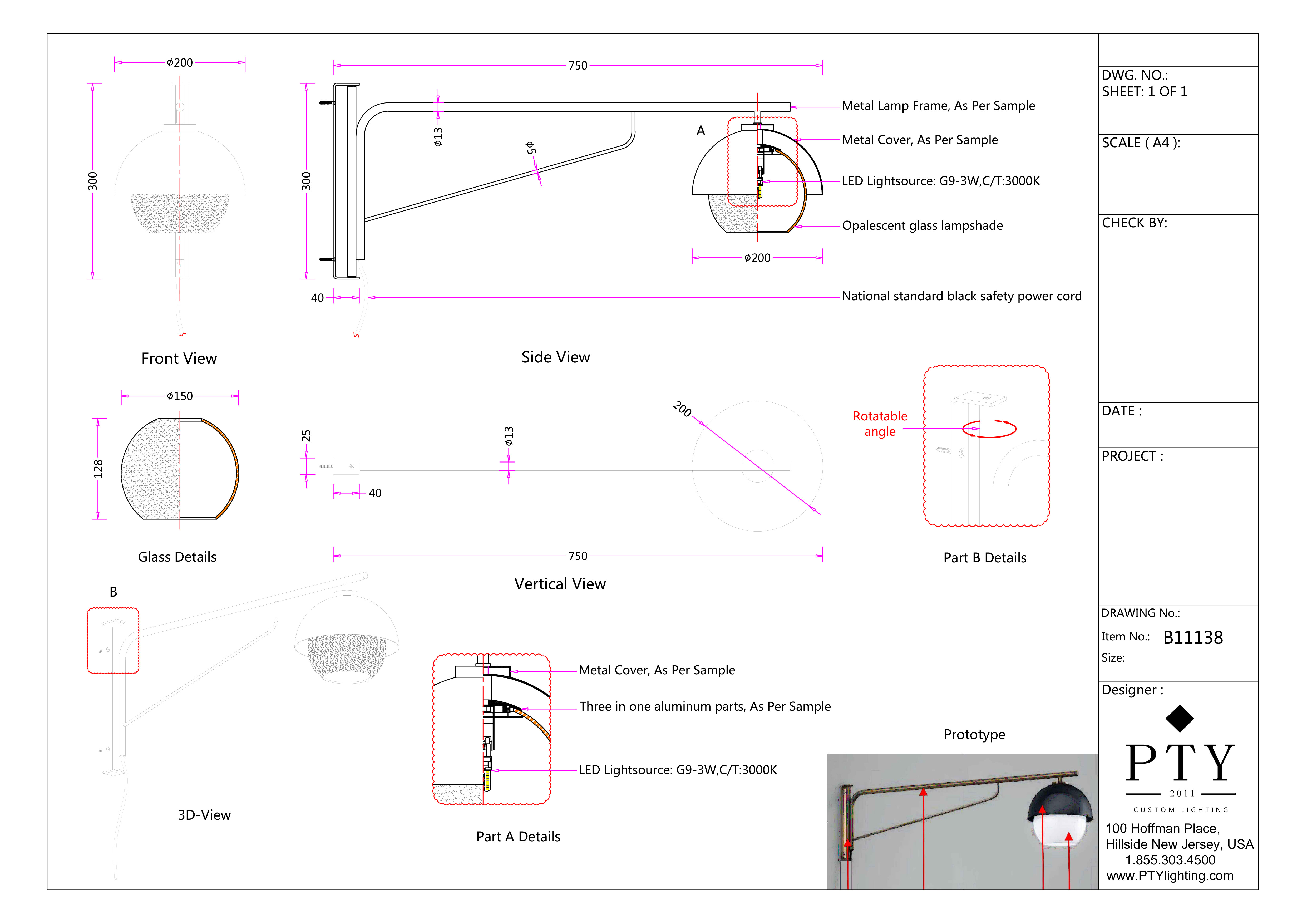 $\phi200$

300

Front View

750

300

$\phi13$

$\phi5$

A

Metal Lamp Frame, As Per Sample

Metal Cover, As Per Sample

LED Lightsource: G9-3W,C/T:3000K

Opalescent glass lampshade

$\phi200$

40

National standard black safety power cord

Side View

$\phi150$

128

Glass Details

25

$\phi13$

200

40

750

Vertical View

Rotatable angle

Part B Details

B

3D-View

Metal Cover, As Per Sample

Three in one aluminum parts, As Per Sample

LED Lightsource: G9-3W,C/T:3000K

Part A Details

Prototype

DWG. NO.:
SHEET: 1 OF 1

SCALE ( A4 ):

CHECK BY:

DATE :

PROJECT :

DRAWING No.:
Item No.: B11138
Size:

Designer :

PTY
2011
CUSTOM LIGHTING

100 Hoffman Place,
Hillside New Jersey, USA
1.855.303.4500
www.PTYlighting.com