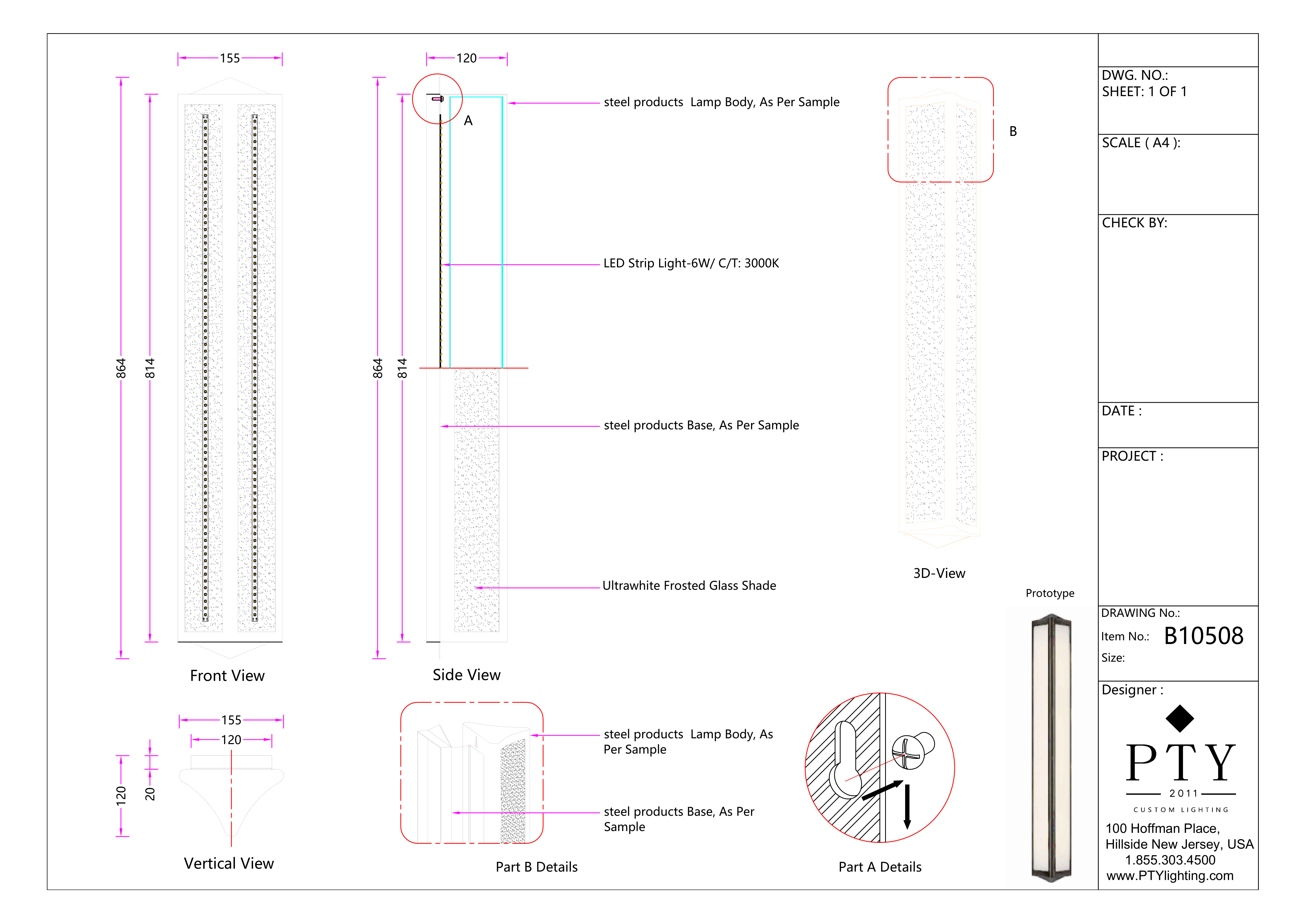 155

864

814

Front View

120

A

864

814

steel products Lamp Body, As Per Sample

LED Strip Light-6W/ C/T: 3000K

steel products Base, As Per Sample

Ultrawhite Frosted Glass Shade

Side View

B

3D-View

Prototype

155

120

120

20

Vertical View

steel products Lamp Body, As Per Sample

steel products Base, As Per Sample

Part B Details

Part A Details

DWG. NO.:
SHEET: 1 OF 1

SCALE ( A4 ):

CHECK BY:

DATE :

PROJECT :

DRAWING No.:
Item No.: B10508
Size:

Designer :

PTY
2011
CUSTOM LIGHTING

100 Hoffman Place,
Hillside New Jersey, USA
1.855.303.4500
www.PTYlighting.com