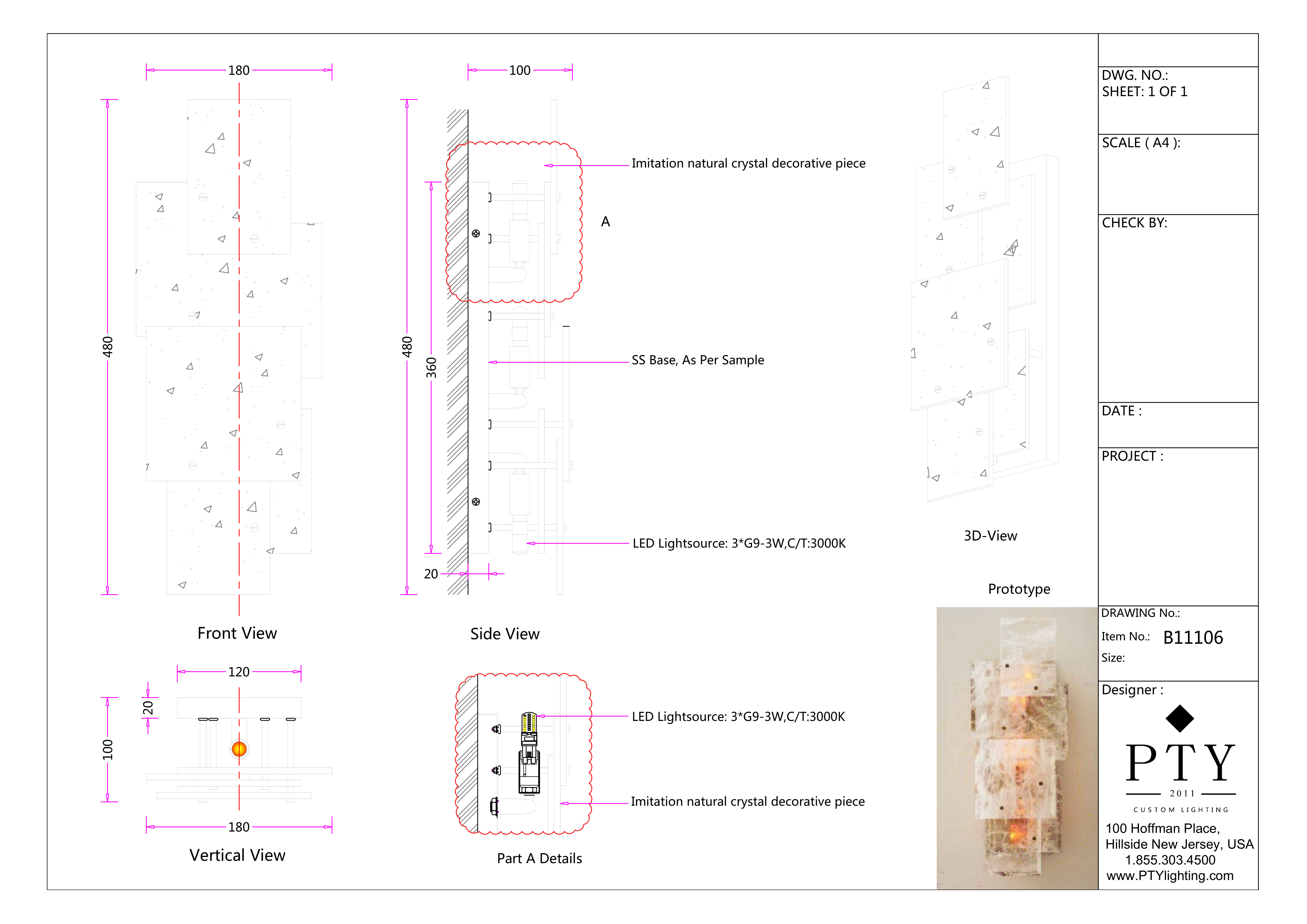 180

480

Front View

100

480

360

20

Imitation natural crystal decorative piece

A

SS Base, As Per Sample

LED Lightsource: 3*G9-3W,C/T:3000K

Side View

3D-View

Prototype

120

20

100

180

Vertical View

LED Lightsource: 3*G9-3W,C/T:3000K

Imitation natural crystal decorative piece

Part A Details

DWG. NO.:
SHEET: 1 OF 1

SCALE ( A4 ):

CHECK BY:

DATE :

PROJECT :

DRAWING No.:
Item No.: B11106
Size:

Designer :

PTY
2011
CUSTOM LIGHTING

100 Hoffman Place,
Hillside New Jersey, USA
1.855.303.4500
www.PTYlighting.com