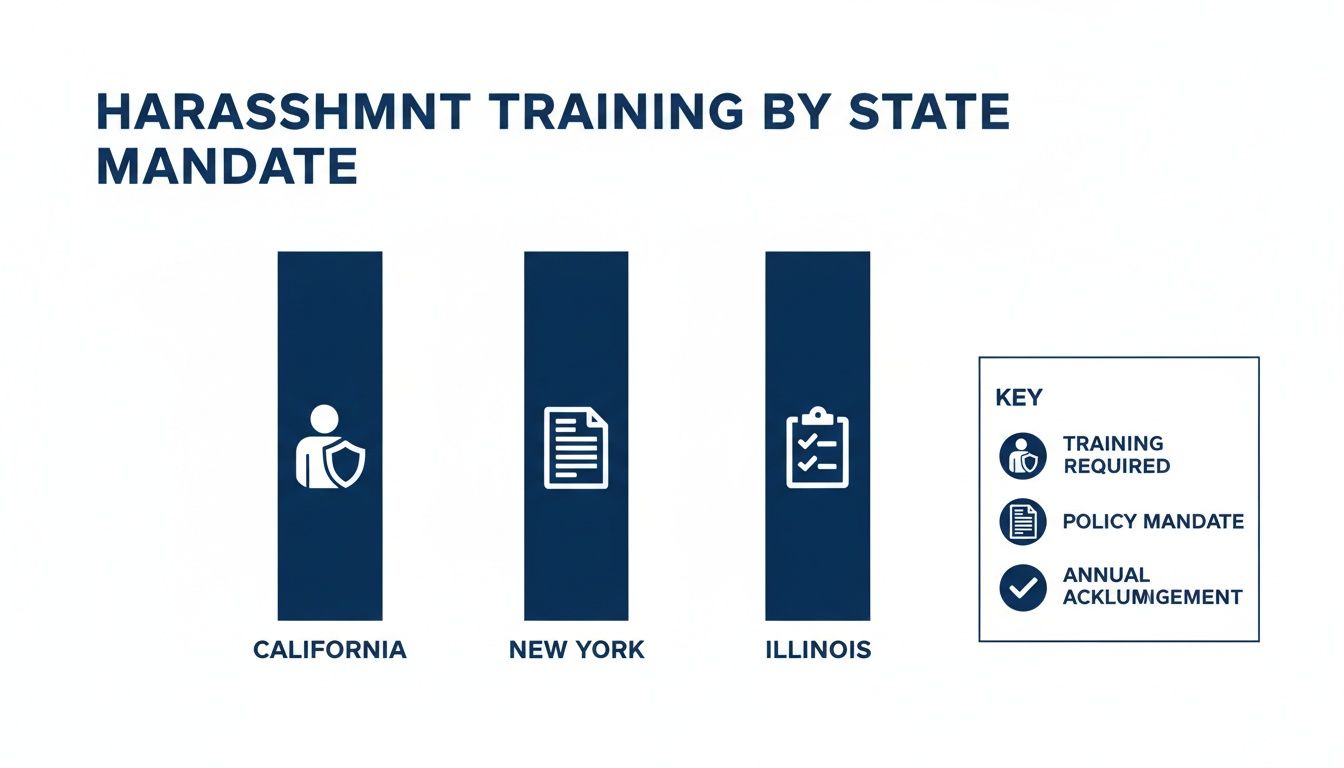 HARASSHMNT TRAINING BY STATE MANDATE

CALIFORNIA

NEW YORK

ILLINOIS

KEY

TRAINING REQUIRED

POLICY MANDATE

ANNUAL ACKLUMGEMENT