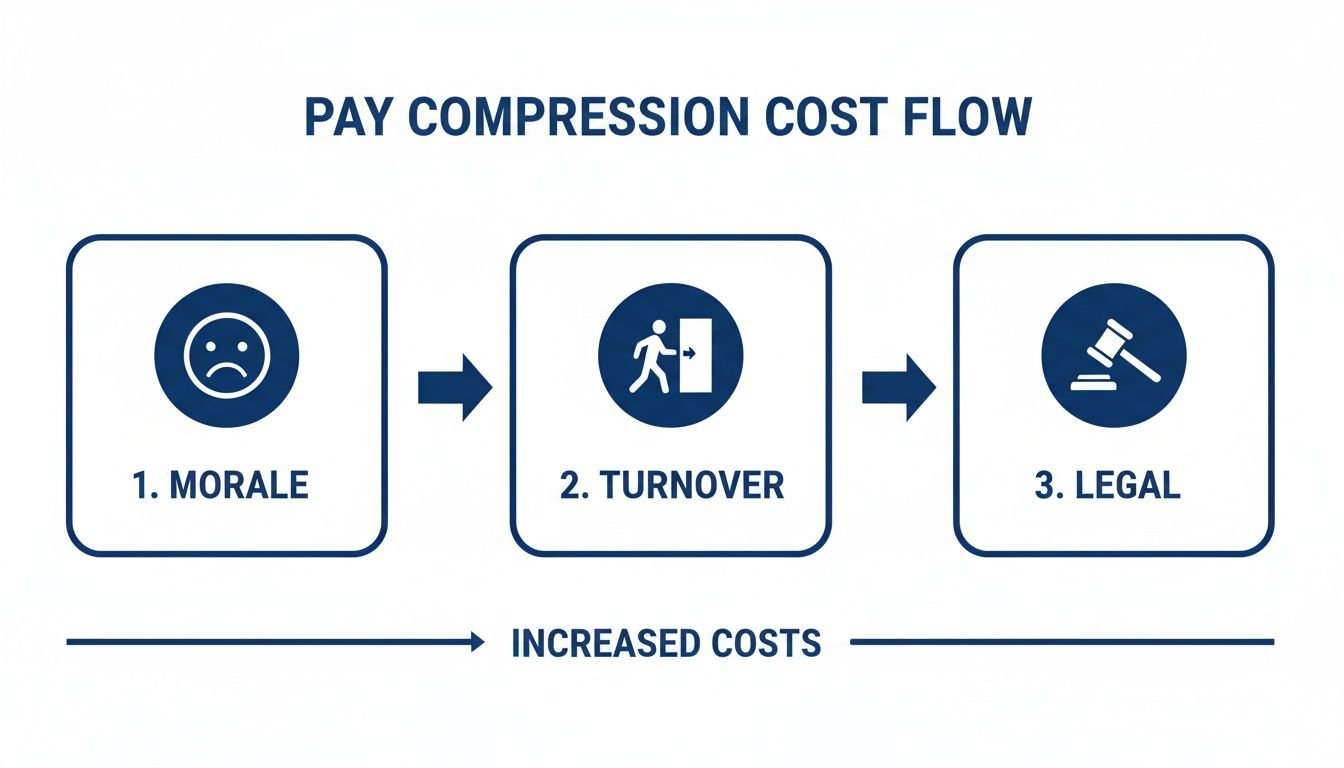 PAY COMPRESSION COST FLOW

1. MORALE

2. TURNOVER

3. LEGAL

INCREASED COSTS