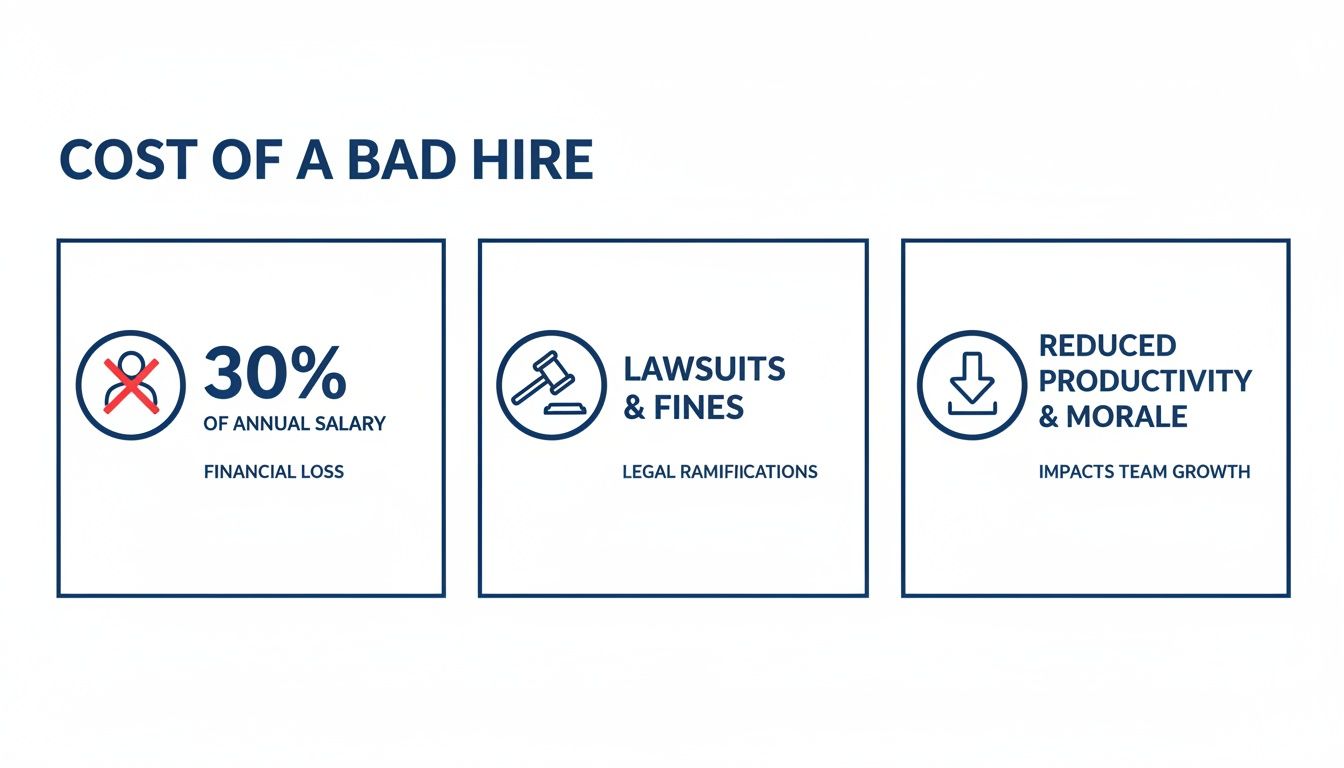 COST OF A BAD HIRE

30%
OF ANNUAL SALARY

FINANCIAL LOSS

LAWSUITS
& FINES

LEGAL RAMIFIICATIONS

REDUCED
PRODUCTIVITY
& MORALE

IMPACTS TEAM GROWTH