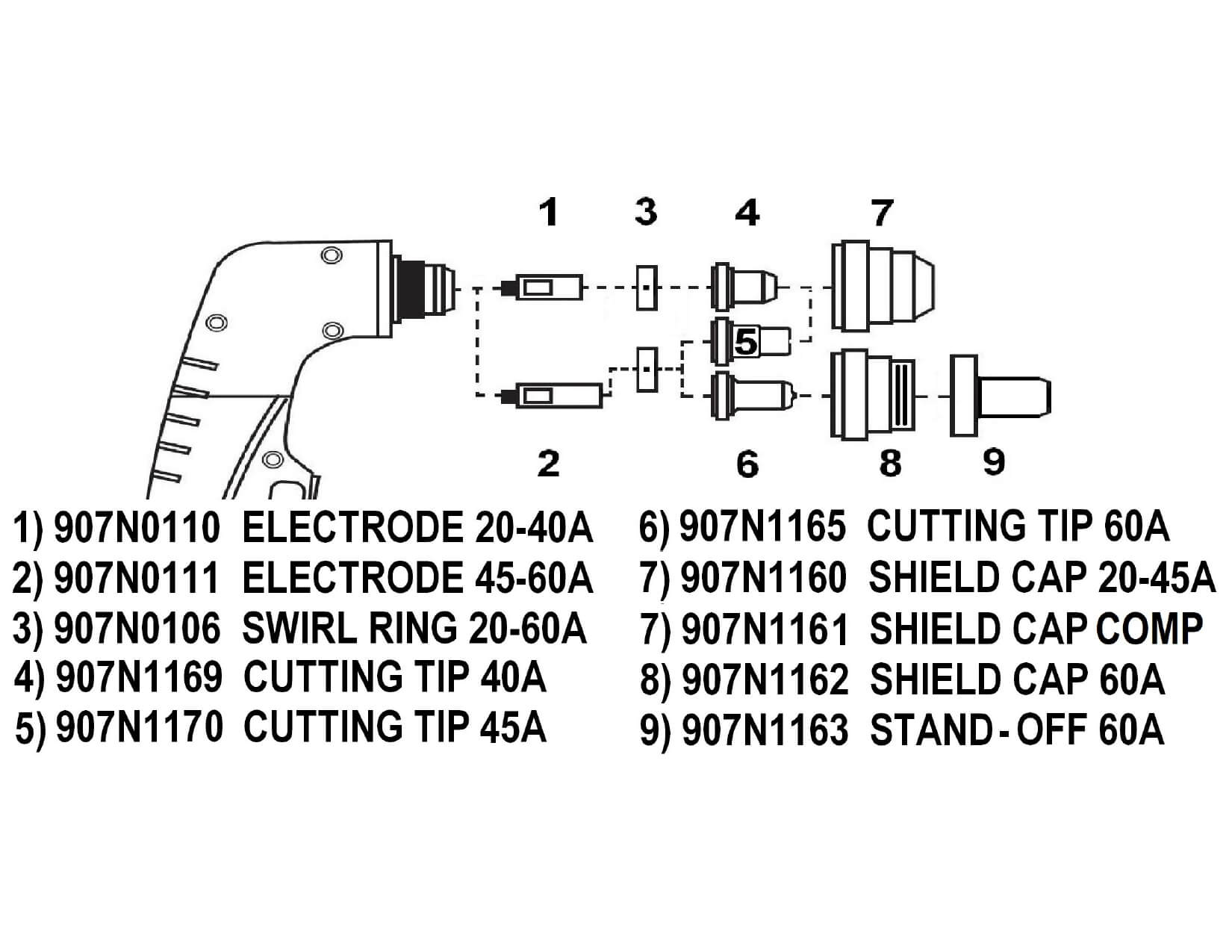 1 3 4 7

5

2 6 8 9

1) 907N0110 ELECTRODE 20-40A
2) 907N0111 ELECTRODE 45-60A
3) 907N0106 SWIRL RING 20-60A
4) 907N1169 CUTTING TIP 40A
5) 907N1170 CUTTING TIP 45A

6) 907N1165 CUTTING TIP 60A
7) 907N1160 SHIELD CAP 20-45A
7) 907N1161 SHIELD CAP COMP
8) 907N1162 SHIELD CAP 60A
9) 907N1163 STAND - OFF 60A