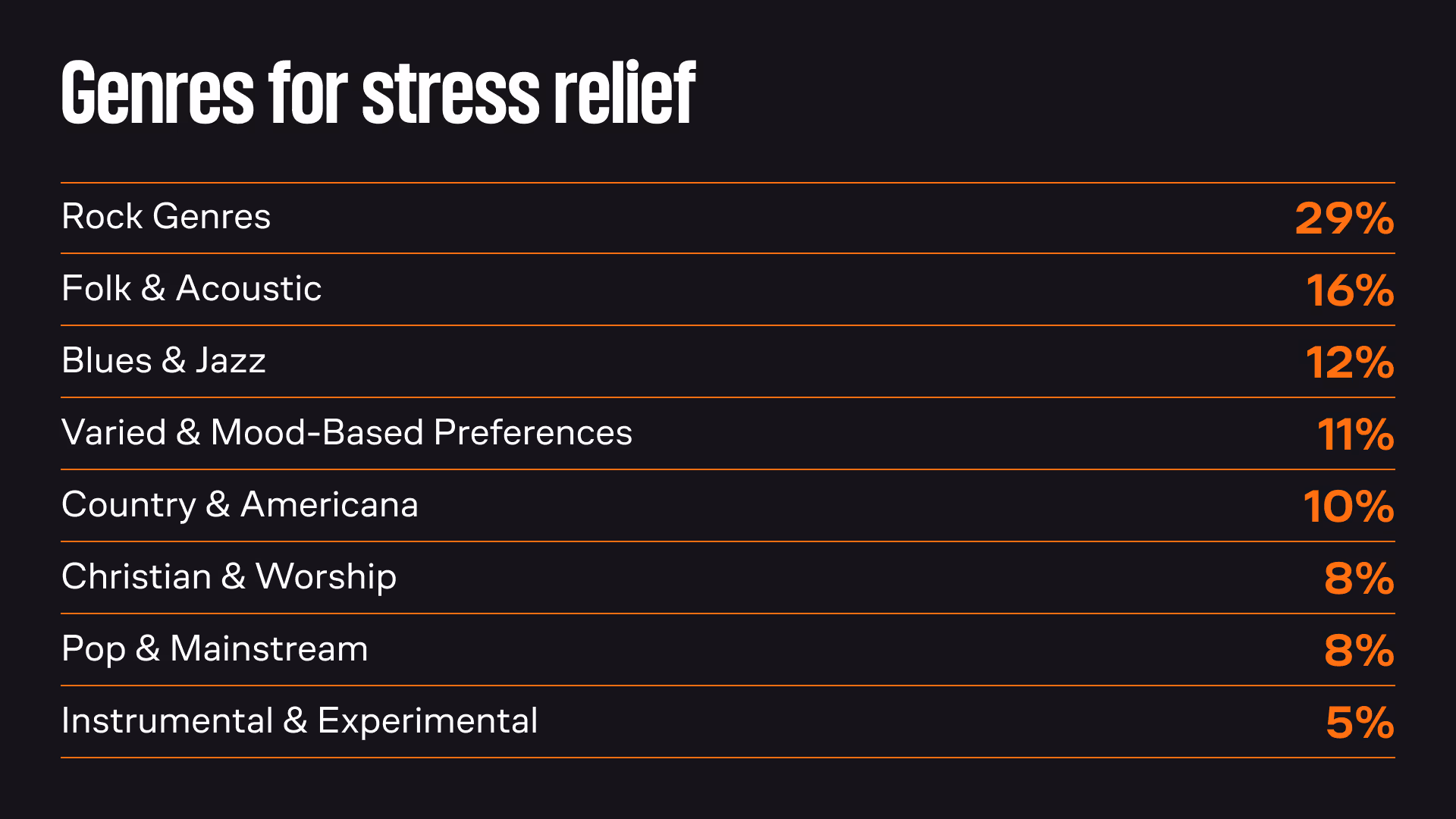 Genres for stress relief

| | |
|---|---|
| Rock Genres | 29% |
| Folk & Acoustic | 16% |
| Blues & Jazz | 12% |
| Varied & Mood-Based Preferences | 11% |
| Country & Americana | 10% |
| Christian & Worship | 8% |
| Pop & Mainstream | 8% |
| Instrumental & Experimental | 5% |