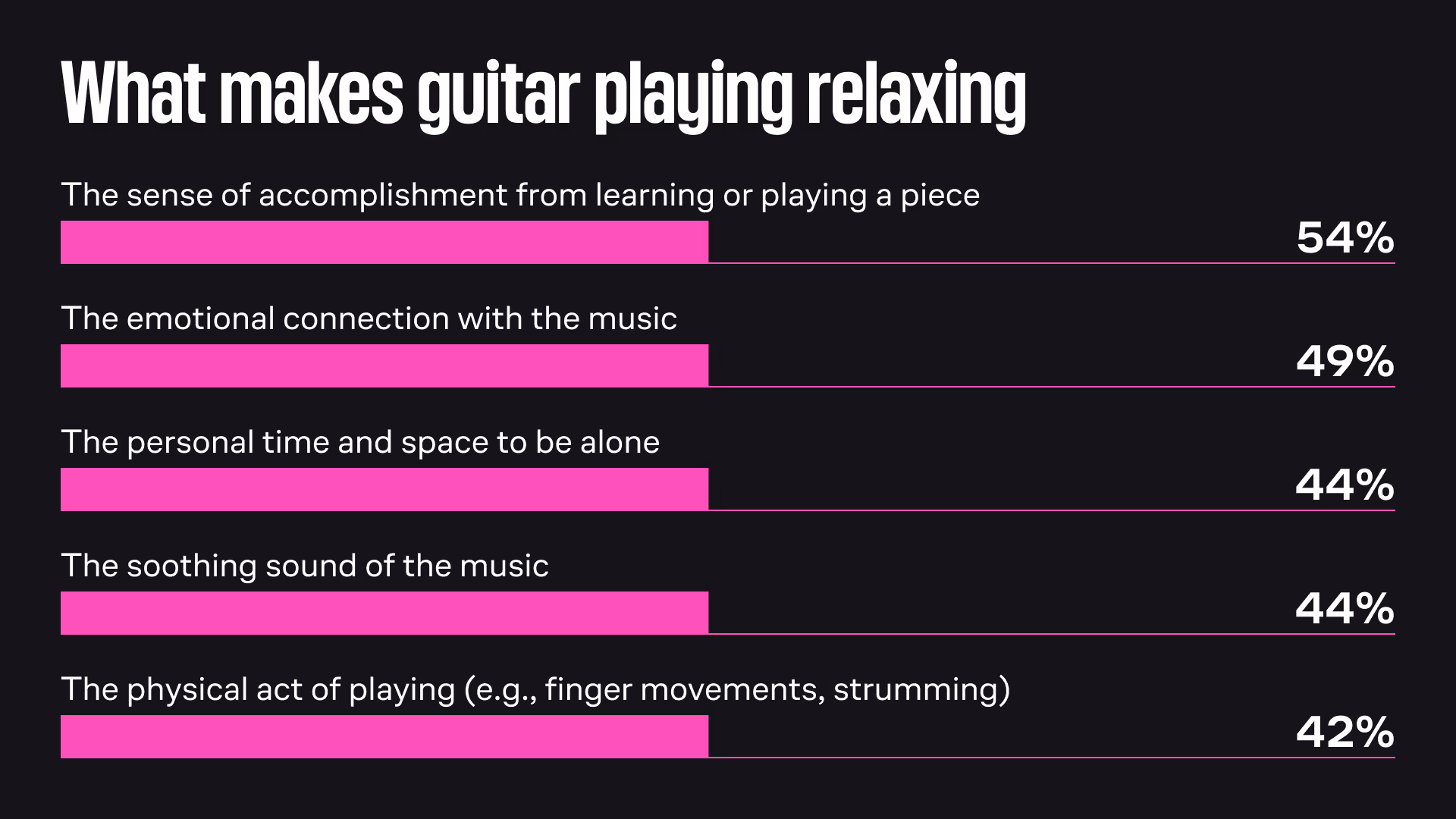 What makes guitar playing relaxing

The sense of accomplishment from learning or playing a piece

54%

The emotional connection with the music

49%

The personal time and space to be alone

44%

The soothing sound of the music

44%

The physical act of playing (e.g., finger movements, strumming)

42%