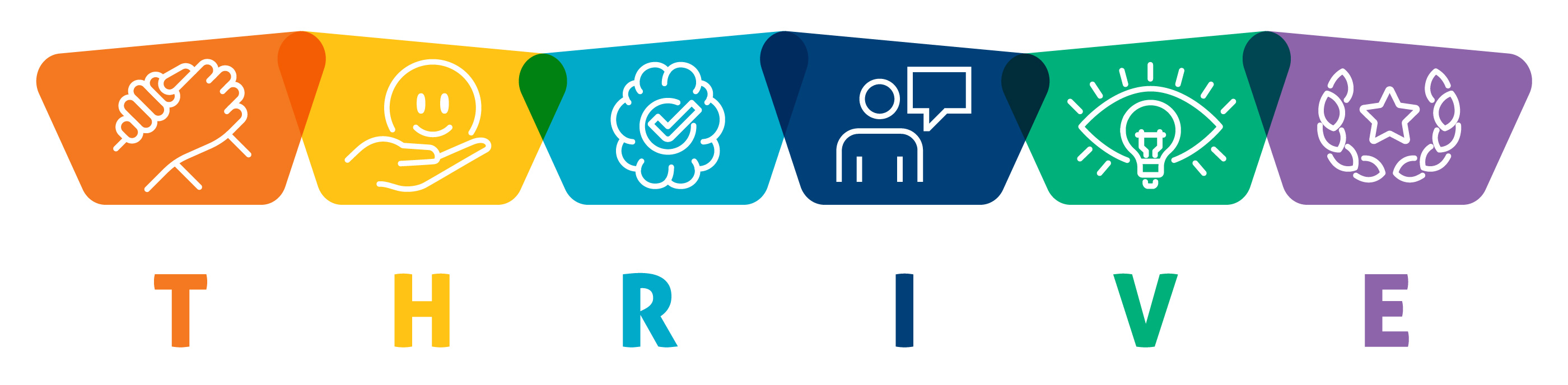 T H R I V E