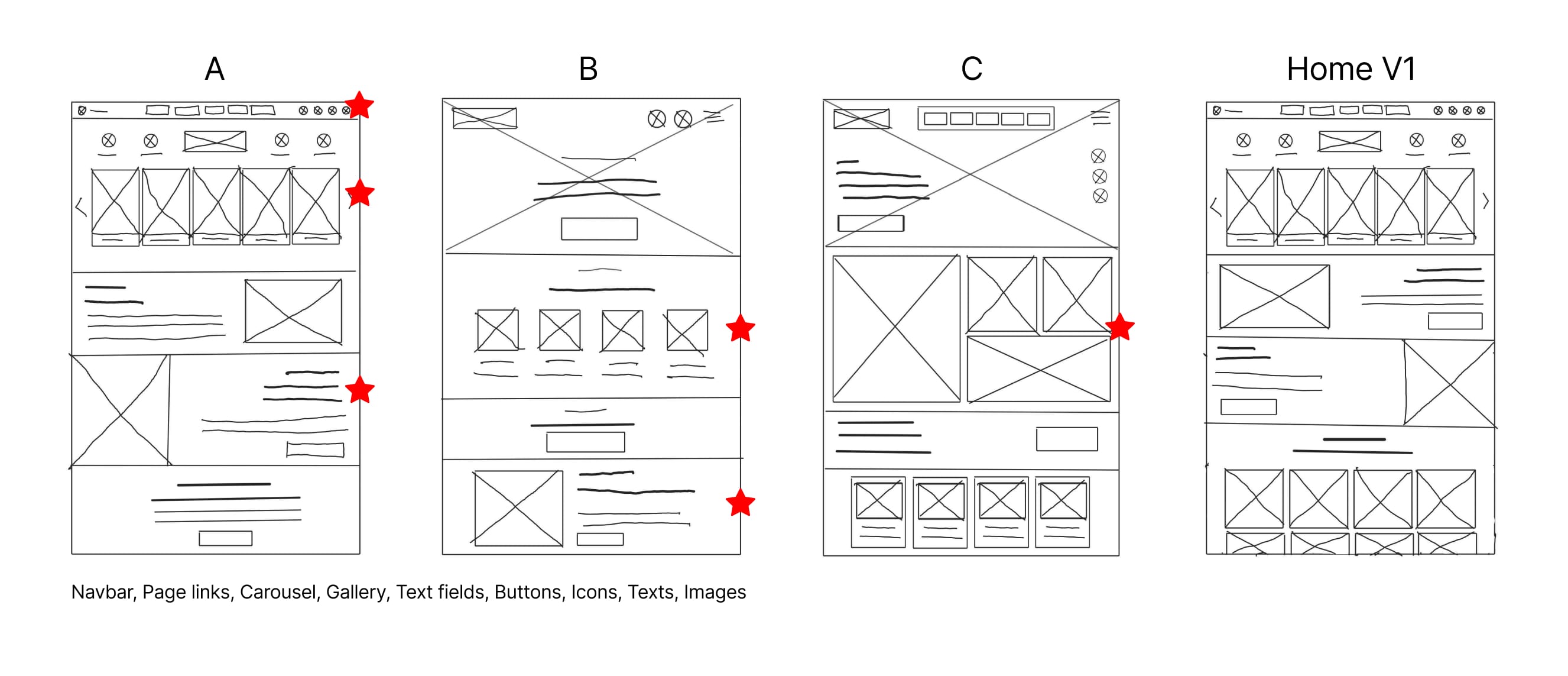 A

B

C

Home V1

Navbar, Page links, Carousel, Gallery, Text fields, Buttons, Icons, Texts, Images