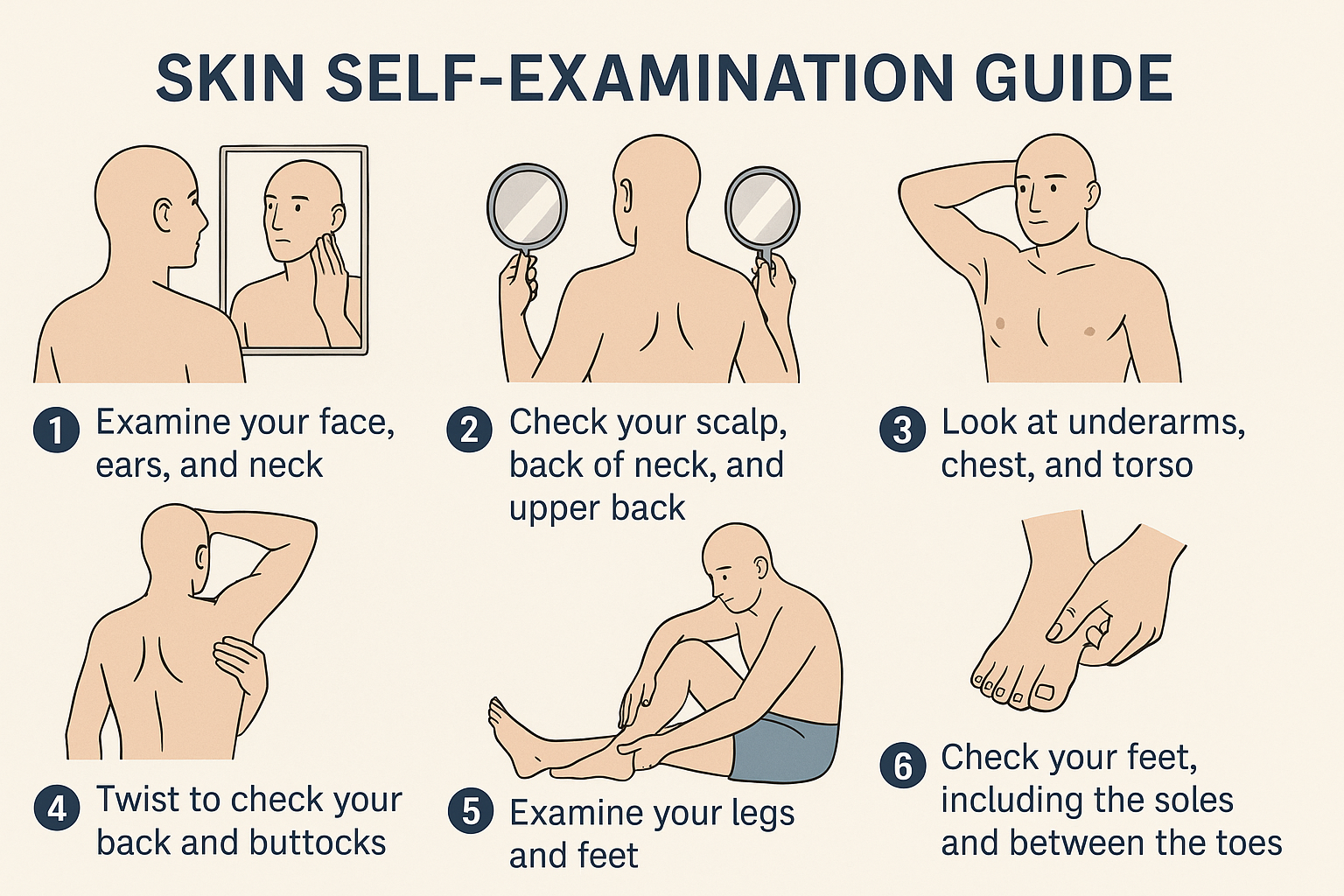 SKIN SELF-EXAMINATION GUIDE

1 Examine your face, ears, and neck

2 Check your scalp, back of neck, and upper back

3 Look at underarms, chest, and torso

4 Twist to check your back and buttocks

5 Examine your legs and feet

6 Check your feet, including the soles and between the toes