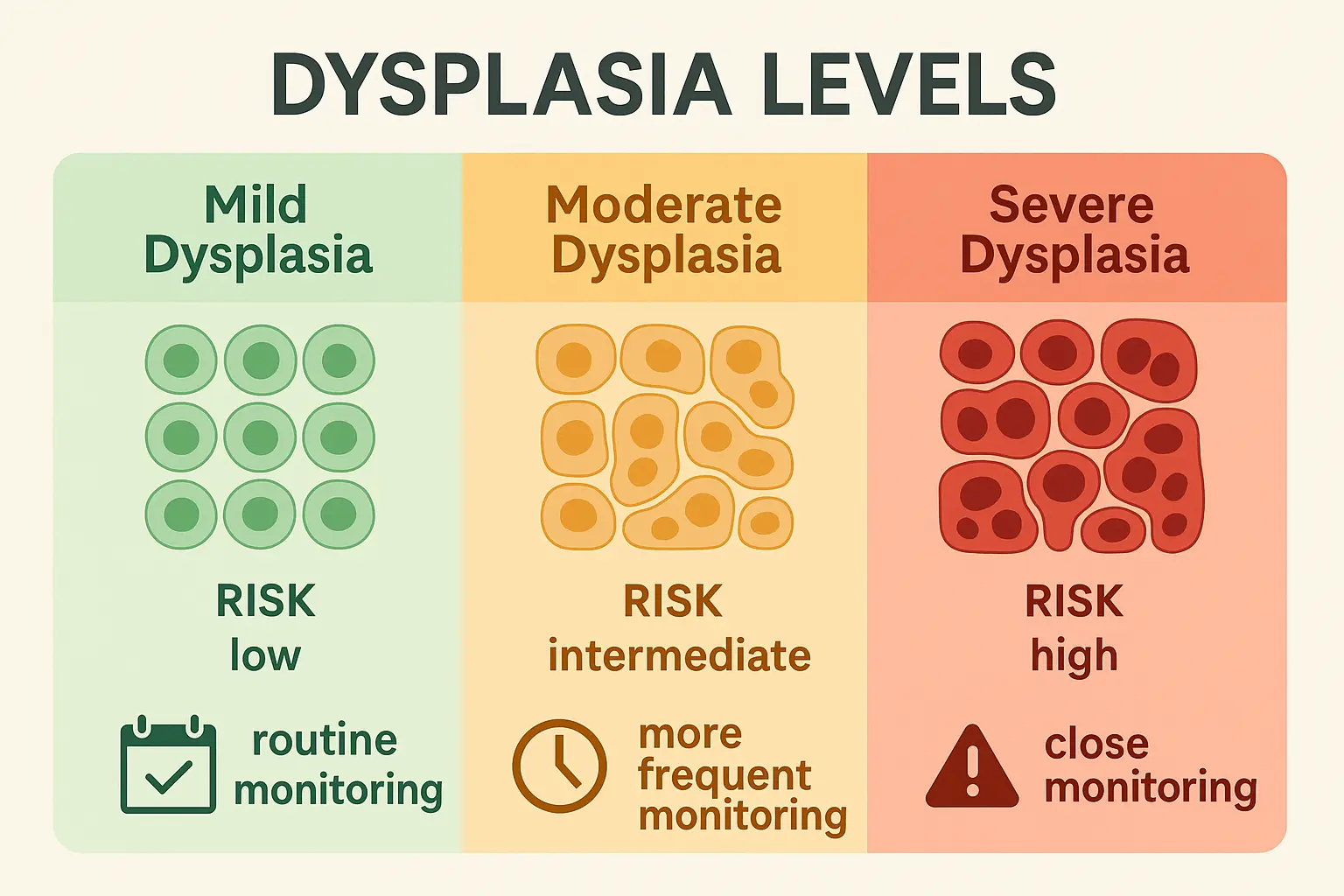 DYSPLASIA LEVELS

Mild Dysplasia

RISK
low

routine monitoring

Moderate Dysplasia

RISK
intermediate

more frequent monitoring

Severe Dysplasia

RISK
high

close monitoring