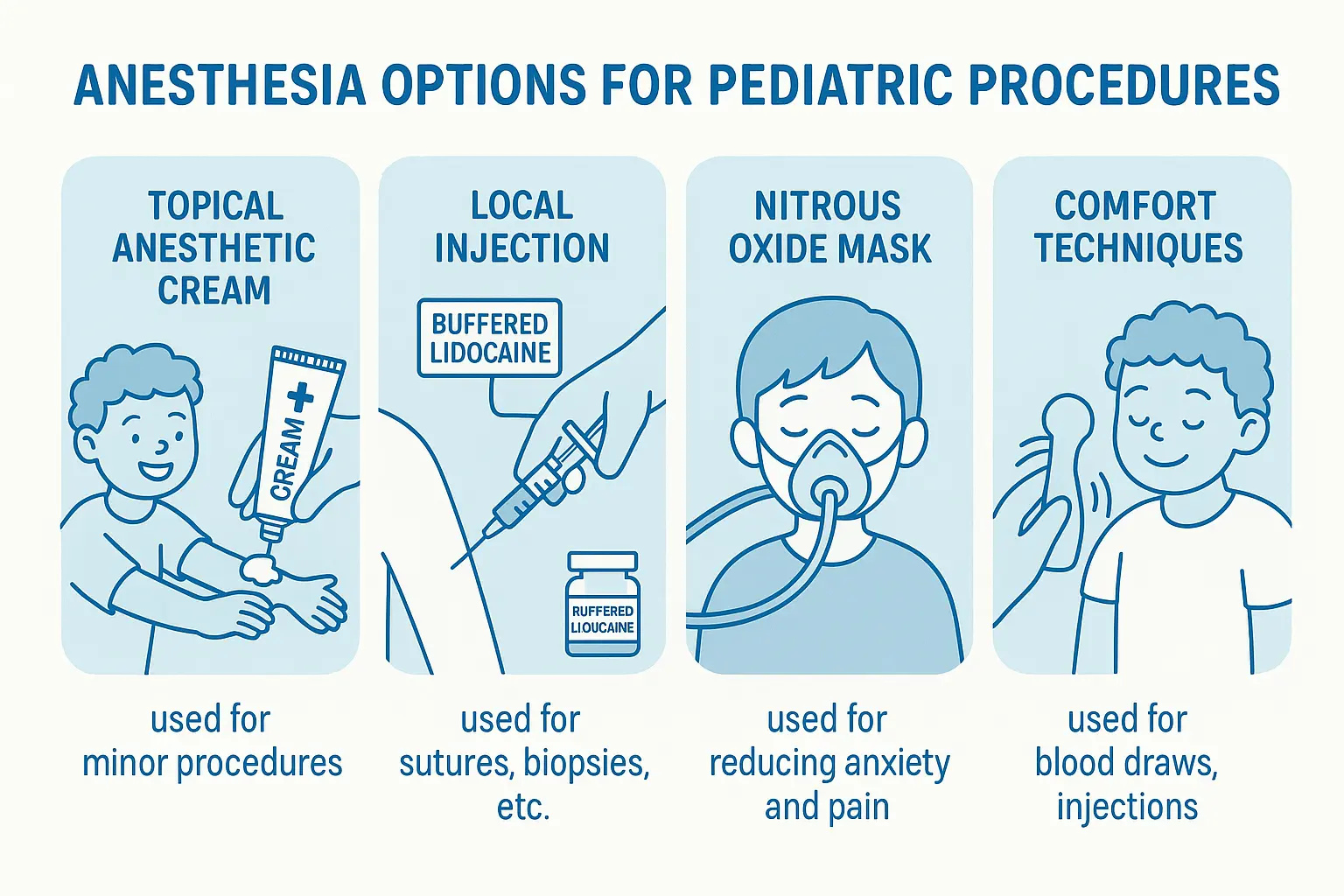 ANESTHESIA OPTIONS FOR PEDIATRIC PROCEDURES

TOPICAL ANESTHETIC CREAM

CREAM

used for minor procedures

LOCAL INJECTION

BUFFERED LIDOCAINE

RUFFERED LIOUCAINE

used for sutures, biopsies, etc.

NITROUS OXIDE MASK

used for reducing anxiety and pain

COMFORT TECHNIQUES

used for blood draws, injections