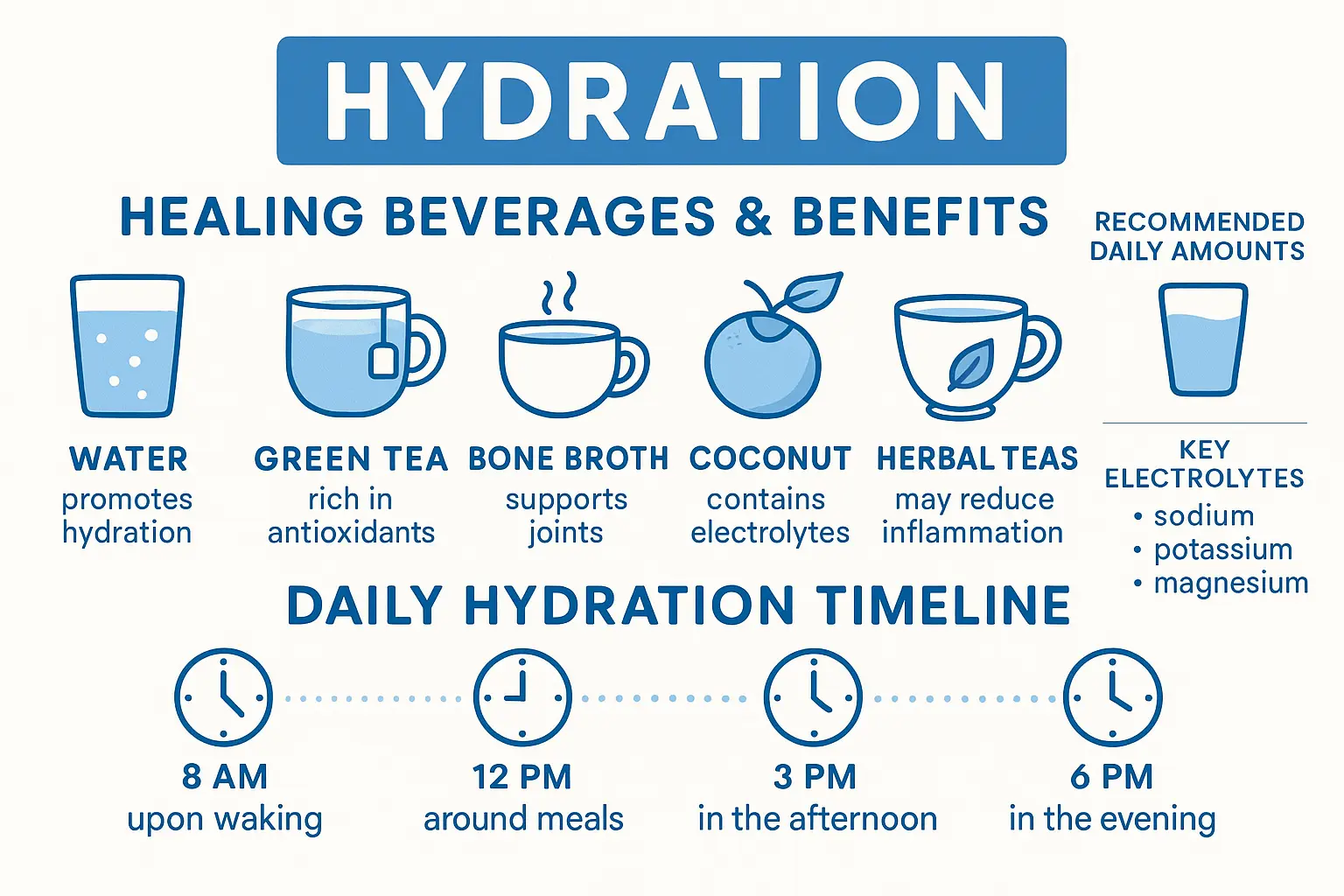 HYDRATION

HEALING BEVERAGES & BENEFITS

WATER
promotes hydration

GREEN TEA
rich in antioxidants

BONE BROTH
supports joints

COCONUT
contains electrolytes

HERBAL TEAS
may reduce inflammation

RECOMMENDED DAILY AMOUNTS

KEY ELECTROLYTES
• sodium
• potassium
• magnesium

DAILY HYDRATION TIMELINE

8 AM
upon waking

12 PM
around meals

3 PM
in the afternoon

6 PM
in the evening