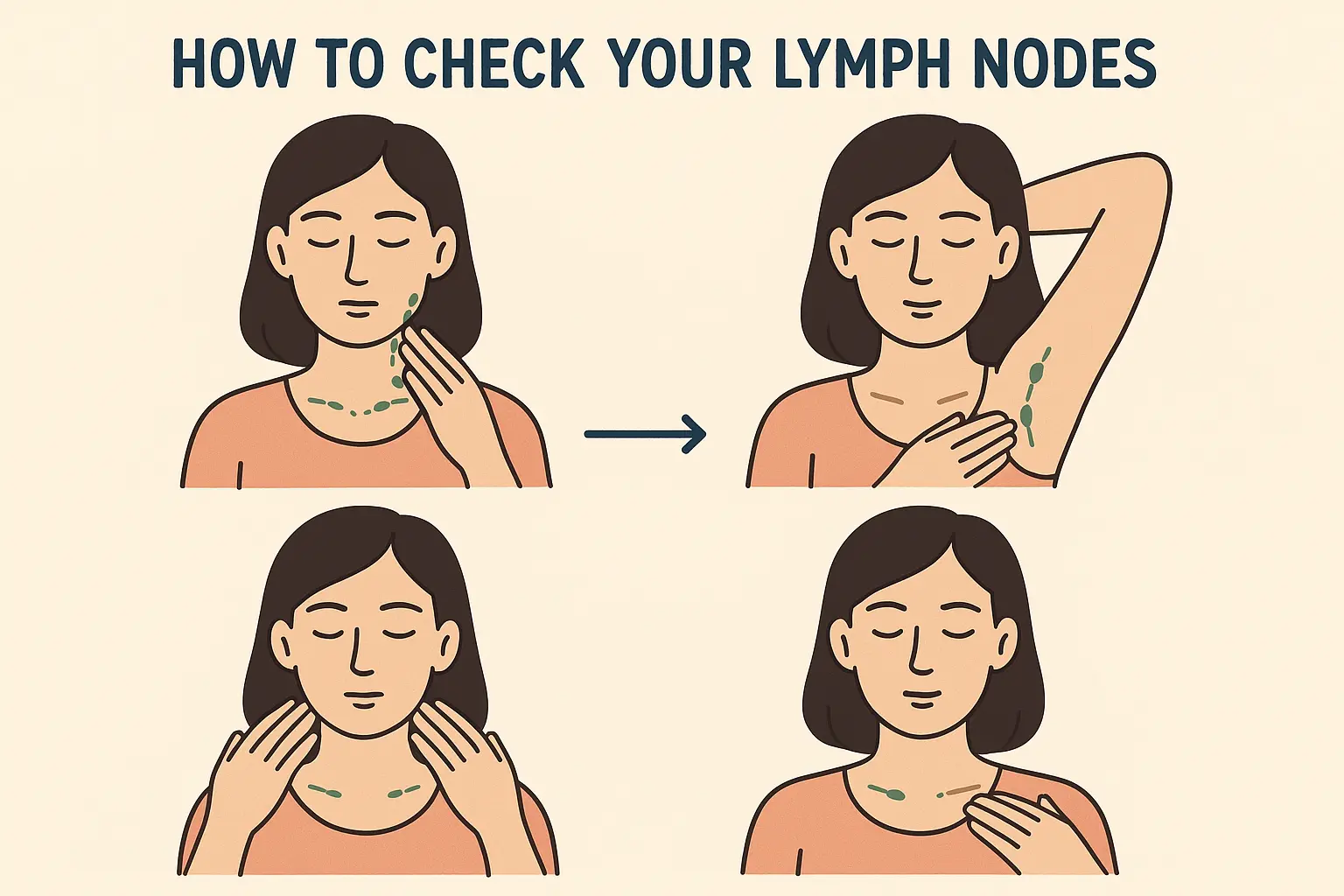 HOW TO CHECK YOUR LYMPH NODES