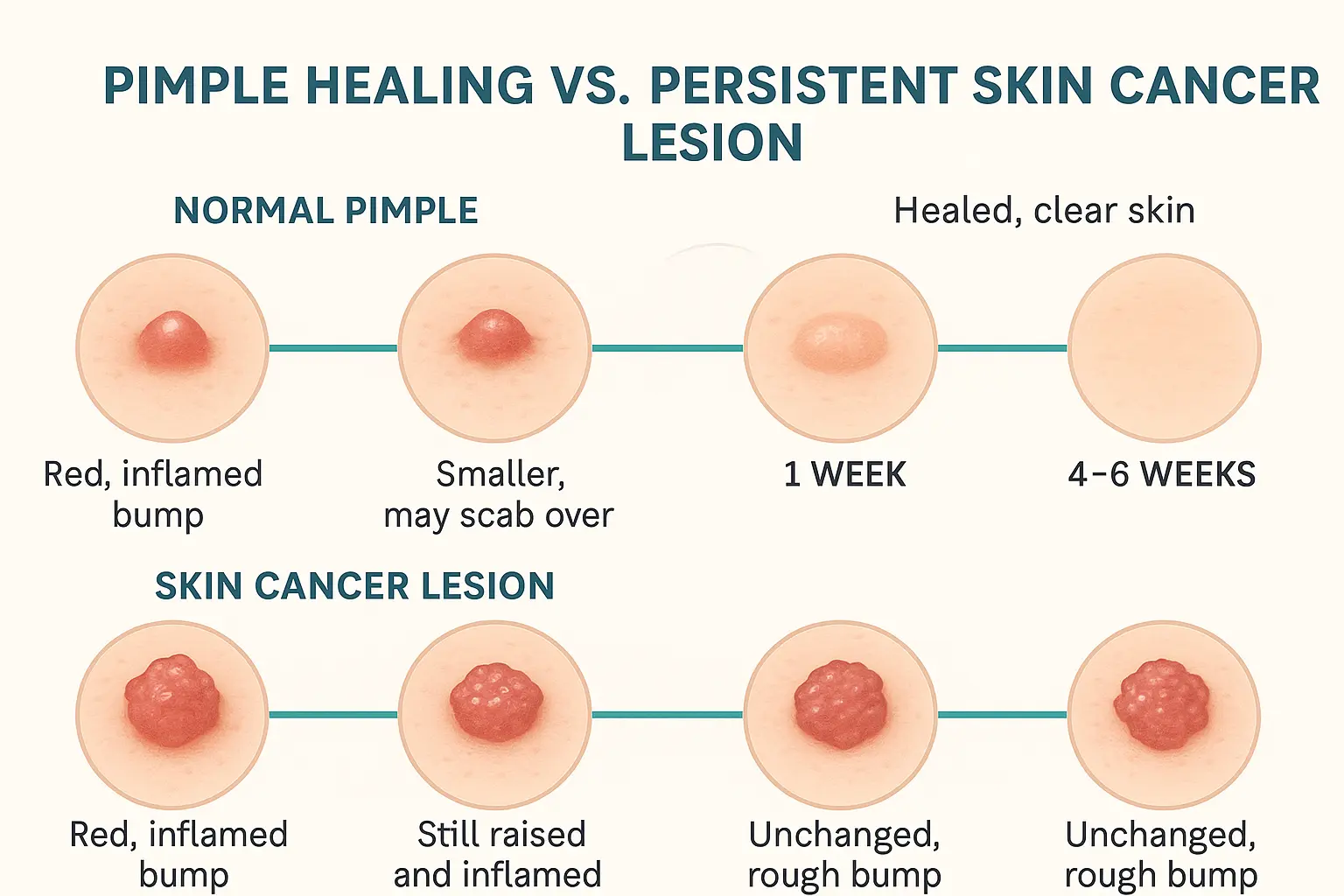 PIMPLE HEALING VS. PERSISTENT SKIN CANCER LESION

NORMAL PIMPLE

Healed, clear skin

Red, inflamed bump

Smaller, may scab over

1 WEEK

4–6 WEEKS

SKIN CANCER LESION

Red, inflamed bump

Still raised and inflamed

Unchanged, rough bump

Unchanged, rough bump