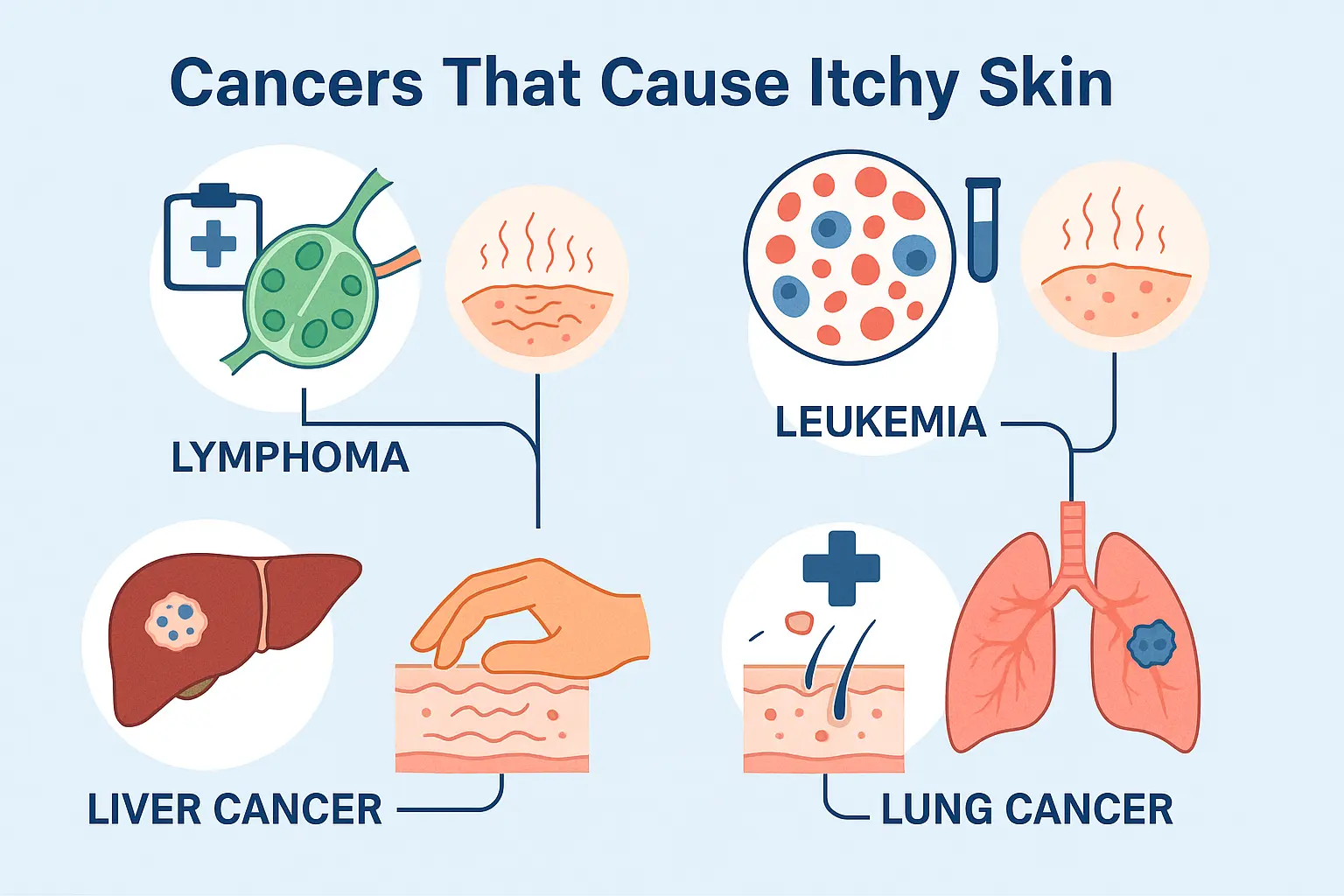 Cancers That Cause Itchy Skin

LYMPHOMA

LEUKEMIA

LIVER CANCER

LUNG CANCER