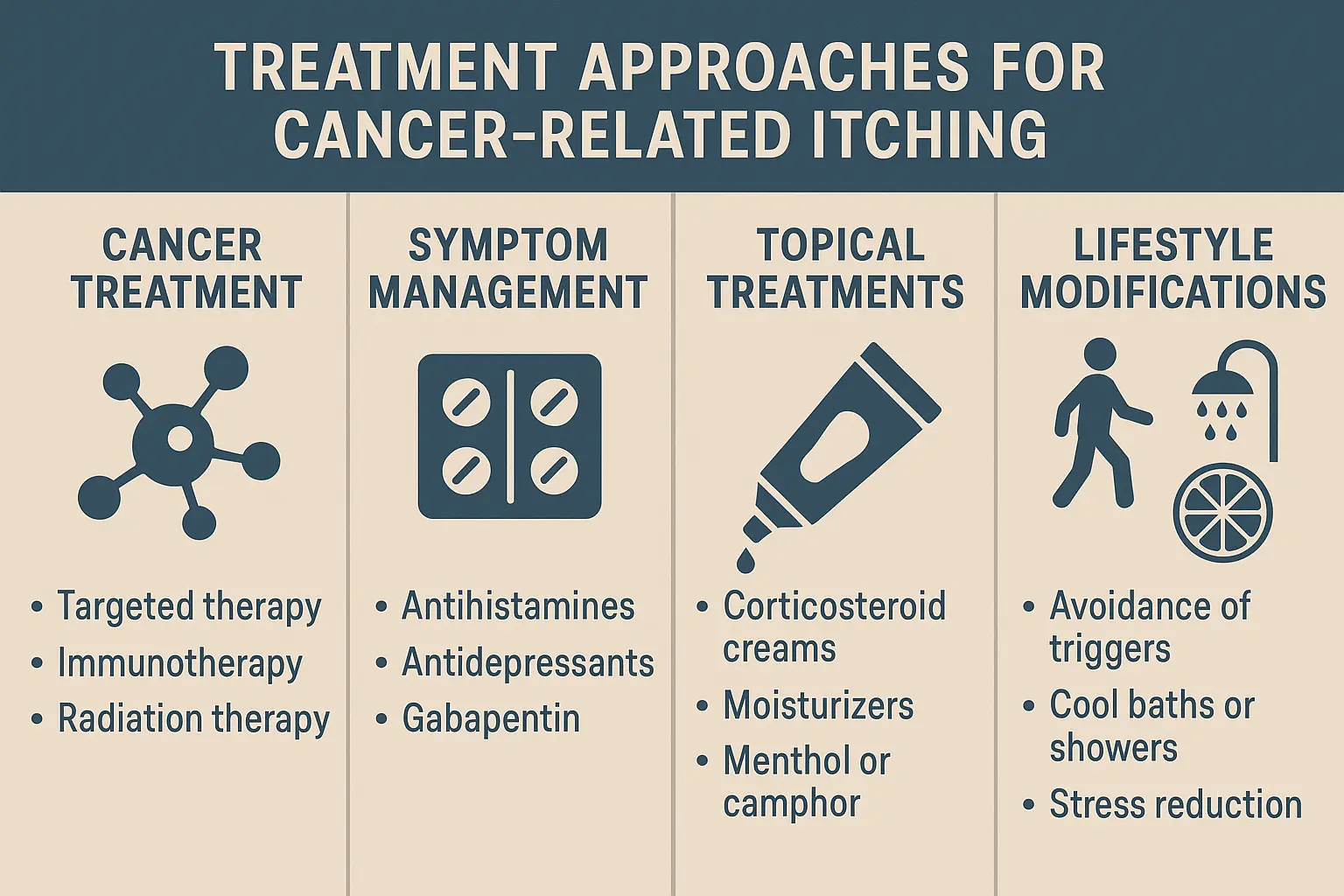 TREATMENT APPROACHES FOR CANCER-RELATED ITCHING

CANCER TREATMENT

• Targeted therapy
• Immunotherapy
• Radiation therapy

SYMPTOM MANAGEMENT

• Antihistamines
• Antidepressants
• Gabapentin

TOPICAL TREATMENTS

• Corticosteroid creams
• Moisturizers
• Menthol or camphor

LIFESTYLE MODIFICATIONS

• Avoidance of triggers
• Cool baths or showers
• Stress reduction