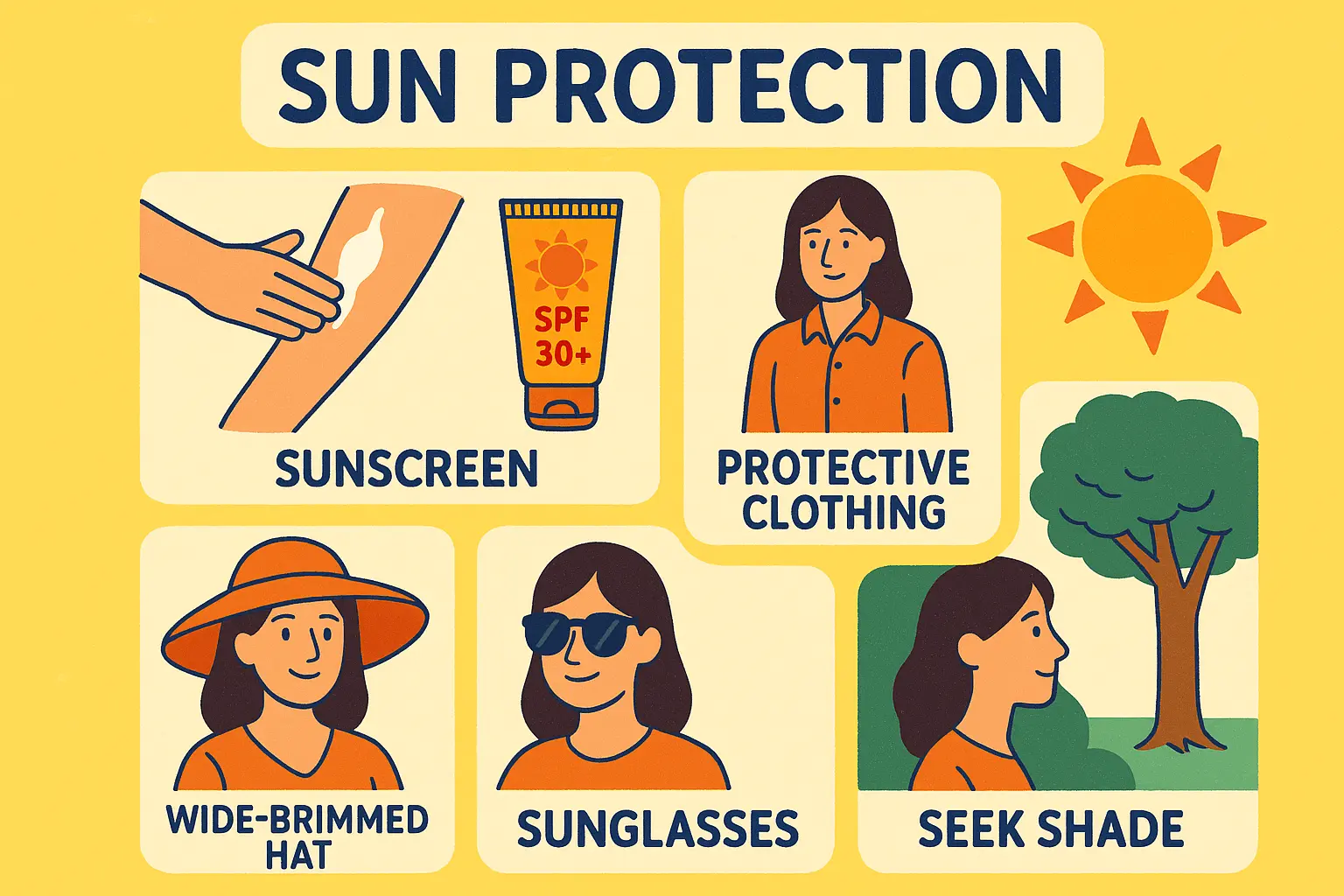 SUN PROTECTION

SPF 30+

SUNSCREEN

PROTECTIVE CLOTHING

WIDE-BRIMMED HAT

SUNGLASSES

SEEK SHADE